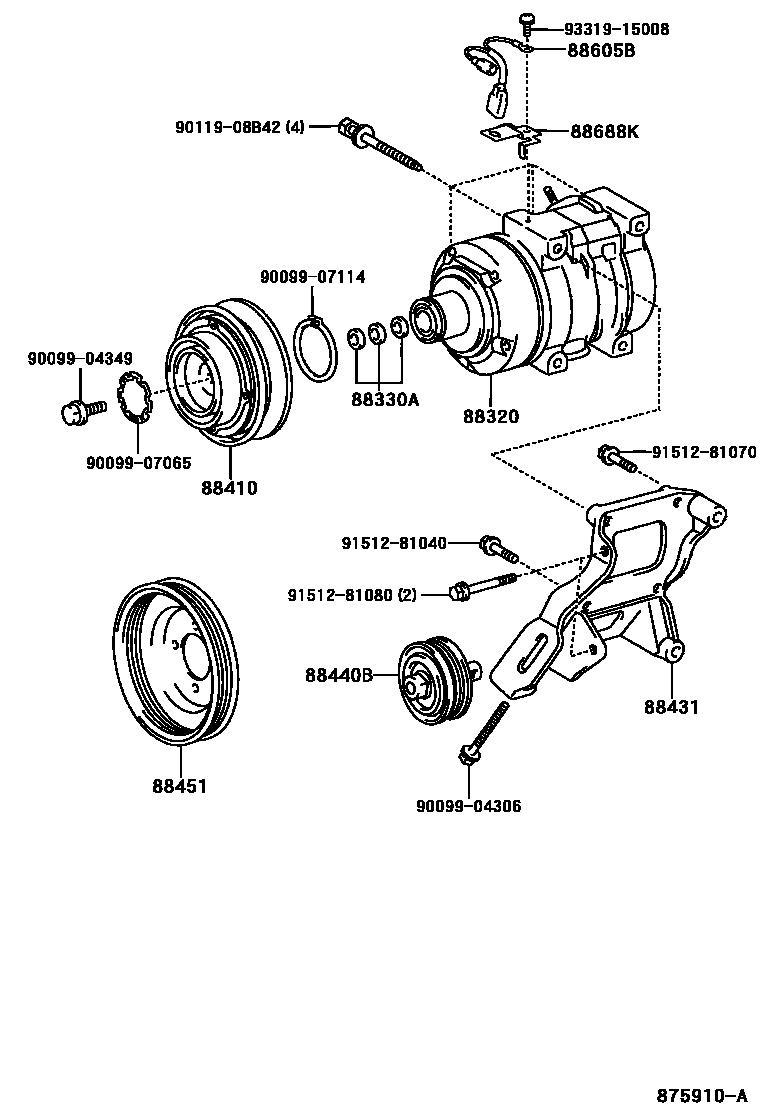 93319-15008
88605B
90119-08B42 (4)
88688K
90099-07114
90099-04349
88330A
88320
90099-07065
88410
91512-81070
91512-81040
91512-81080 (2)
88440B
88431
88451
90099-04306
875910-A