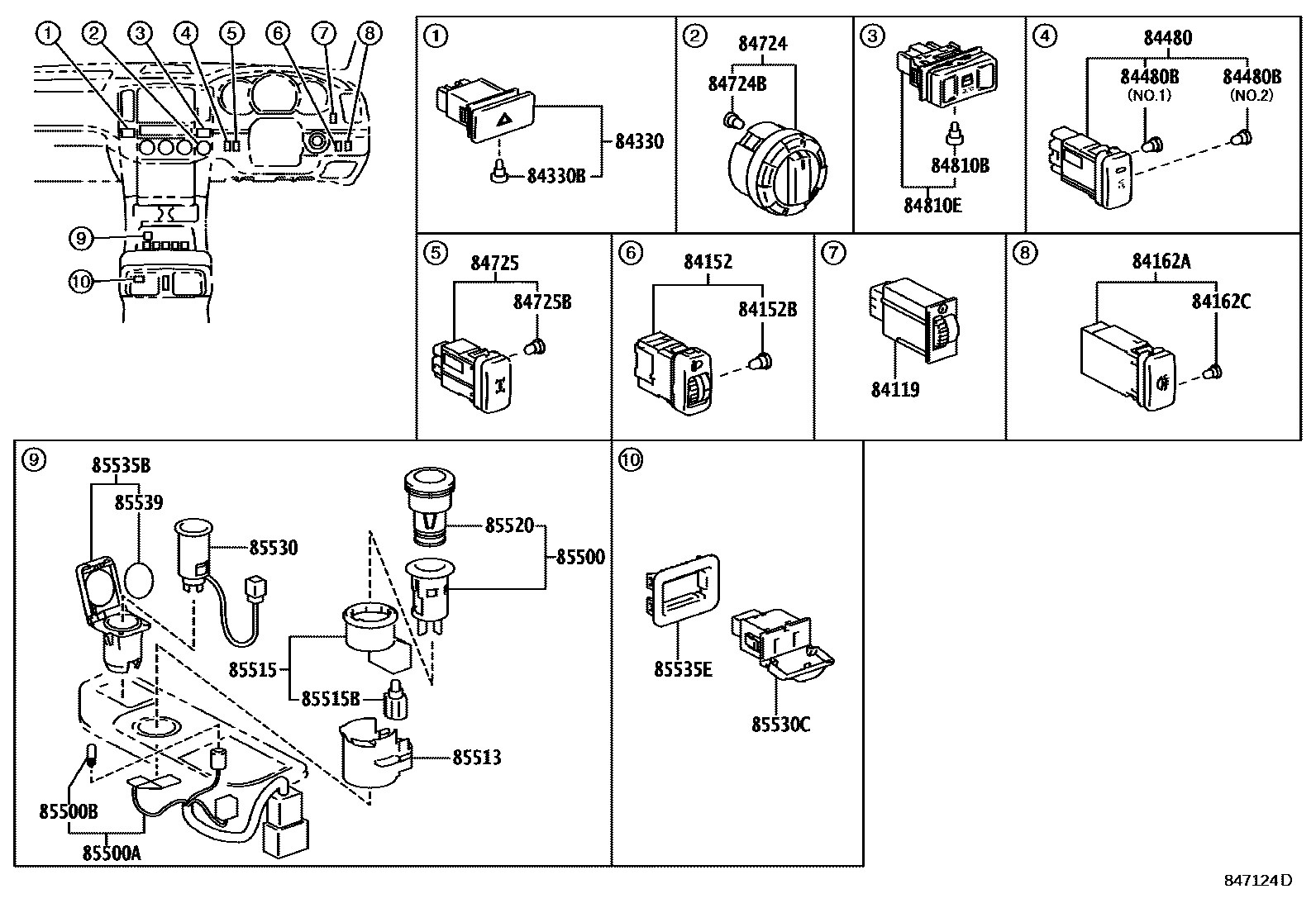 ①
②
③
④
⑤
⑥
⑦
⑧
⑨
⑩

①
84330
84330B

②
84724
84724B

③
84810B
84810E

④
84480
84480B
(NO.1)
84480B
(NO.2)

⑤
84725
84725B

⑥
84152
84152B

⑦
84119

⑧
84162A
84162C

⑨
85535B
85539
85530
85520
85500
85515
85515B
85513
85500B
85500A

⑩
85535E
85530C

847124D