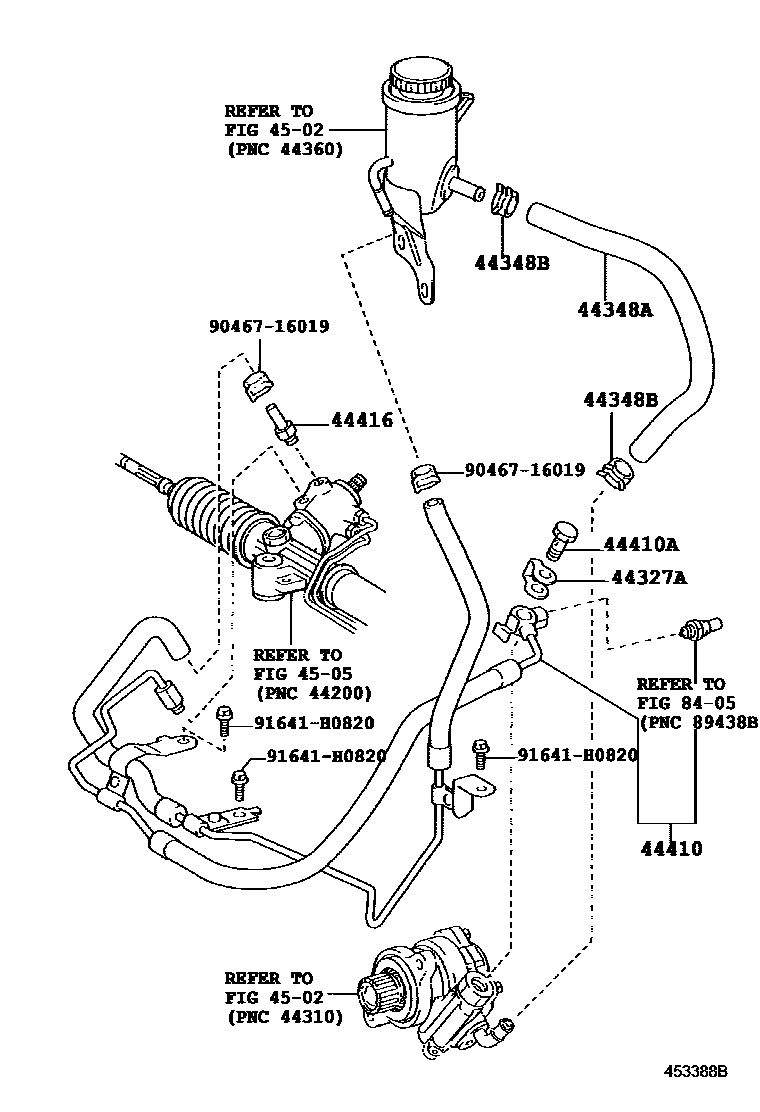 REFER TO
FIG 45-02
(PNC 44360)

44348B

44348A

90467-16019

44416

44348B

90467-16019

44410A

44327A

REFER TO
FIG 45-05
(PNC 44200)

REFER TO
FIG 84-05
(PNC 89438B

91641-H0820

91641-H0820

91641-H0820

44410

REFER TO
FIG 45-02
(PNC 44310)

453388B