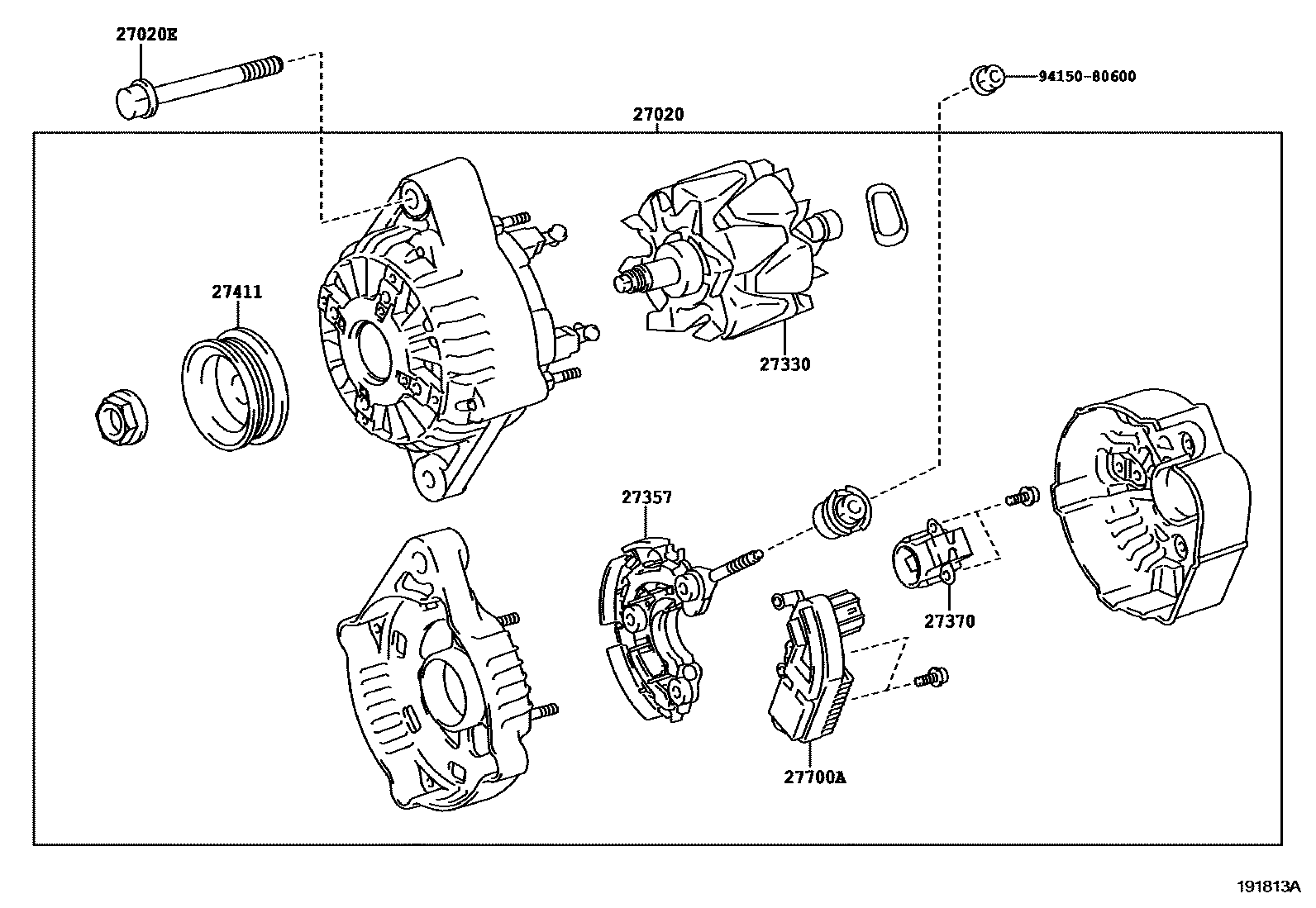 27020E

94150-80600

27020

27411

27330

27357

27370

27700A

191813A