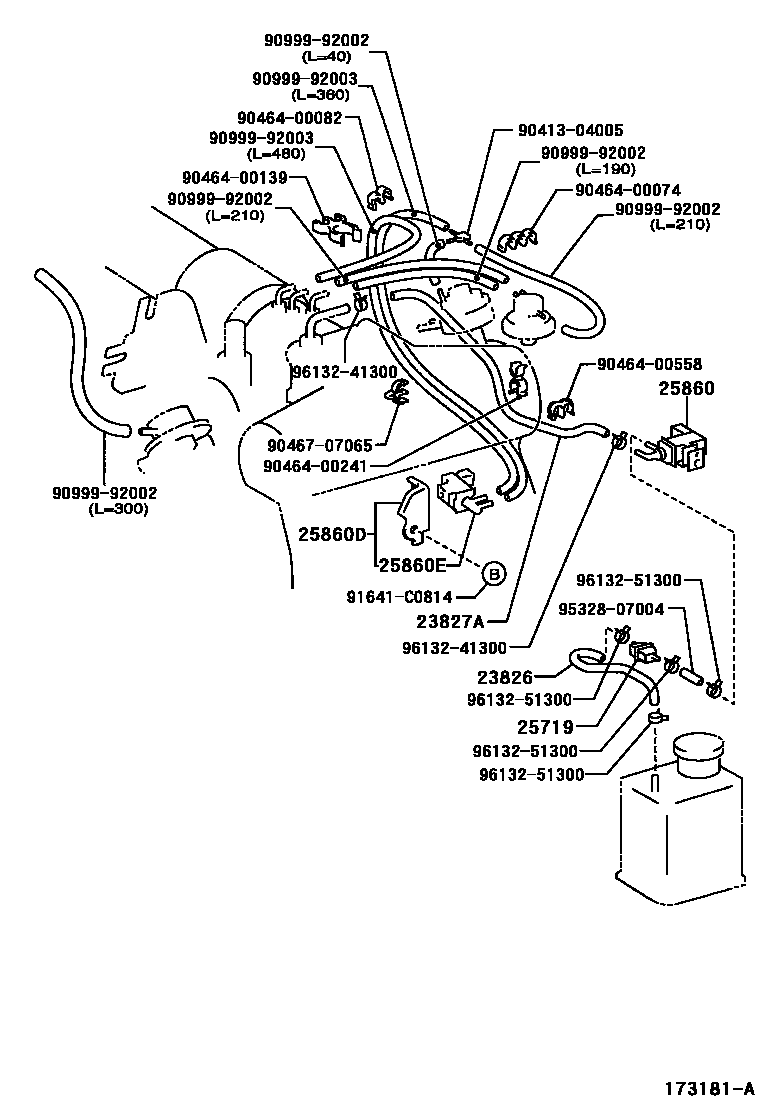 90999-92002
(L=40)
90999-92003
(L=360)
90464-00082
90999-92003
(L=480)
90464-00139
90999-92002
(L=210)
90413-04005
90999-92002
(L=190)
90464-00074
90999-92002
(L=210)
96132-41300
90464-00558
25860
90467-07065
90464-00241
90999-92002
(L=300)
25860D
25860E
91641-C0814
B
23827A
96132-41300
96132-51300
95328-07004
23826
96132-51300
25719
96132-51300
96132-51300
173181-A