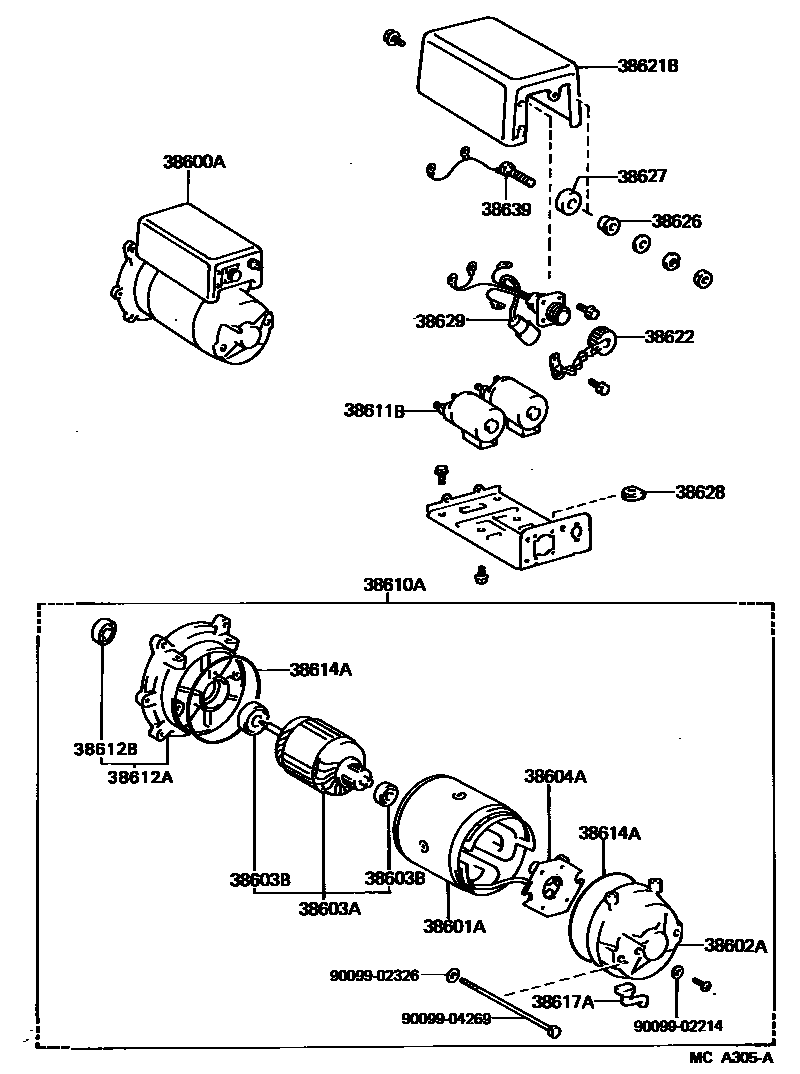 38621B
38600A
38627
38639
38626
38629
38622
38611B
38628
38610A
38614A
38612B
38612A
38604A
38614A
38603B
38603B
38603A
38601A
38602A
90099-02326
38617A
90099-04269
90099-02214
MC A305-A