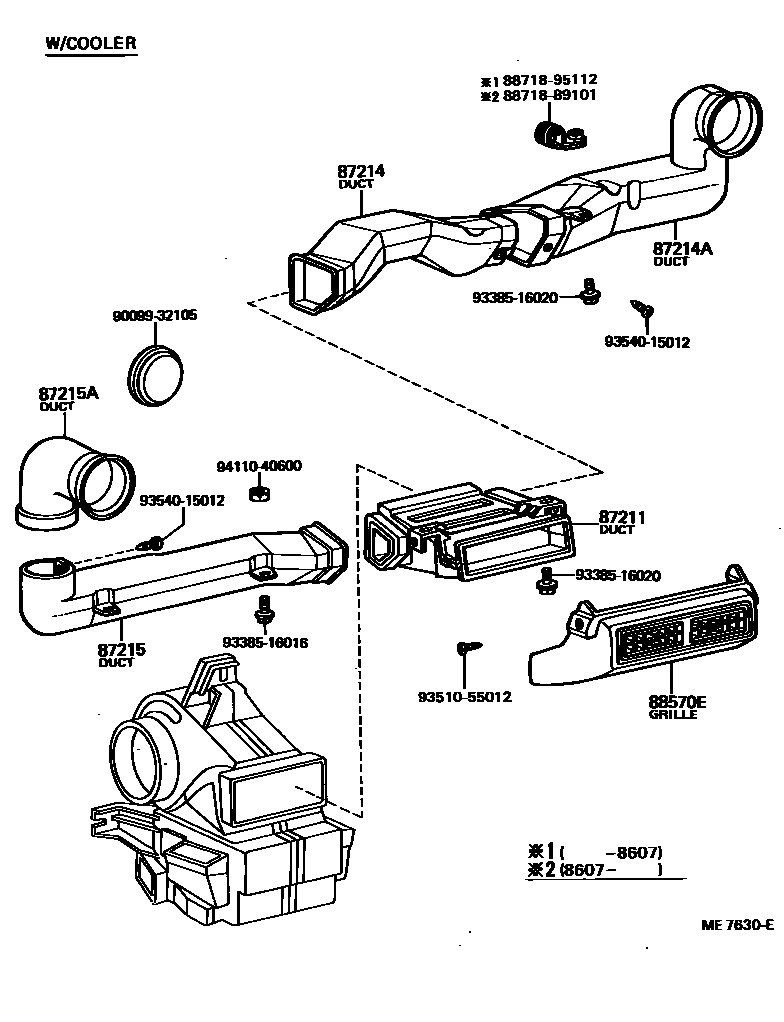 W/COOLER

※1 88718-95112
※2 88718-89101

87214
DUCT

87214A
DUCT

93385-16020

93540-15012

90099-32105

87215A
DUCT

94110-40600

93540-15012

87211
DUCT

93385-16020

87215
DUCT

93385-16016

93510-55012

88570E
GRILLE

※1 (     -8607)
※2 (8607-     )

ME 7630-E