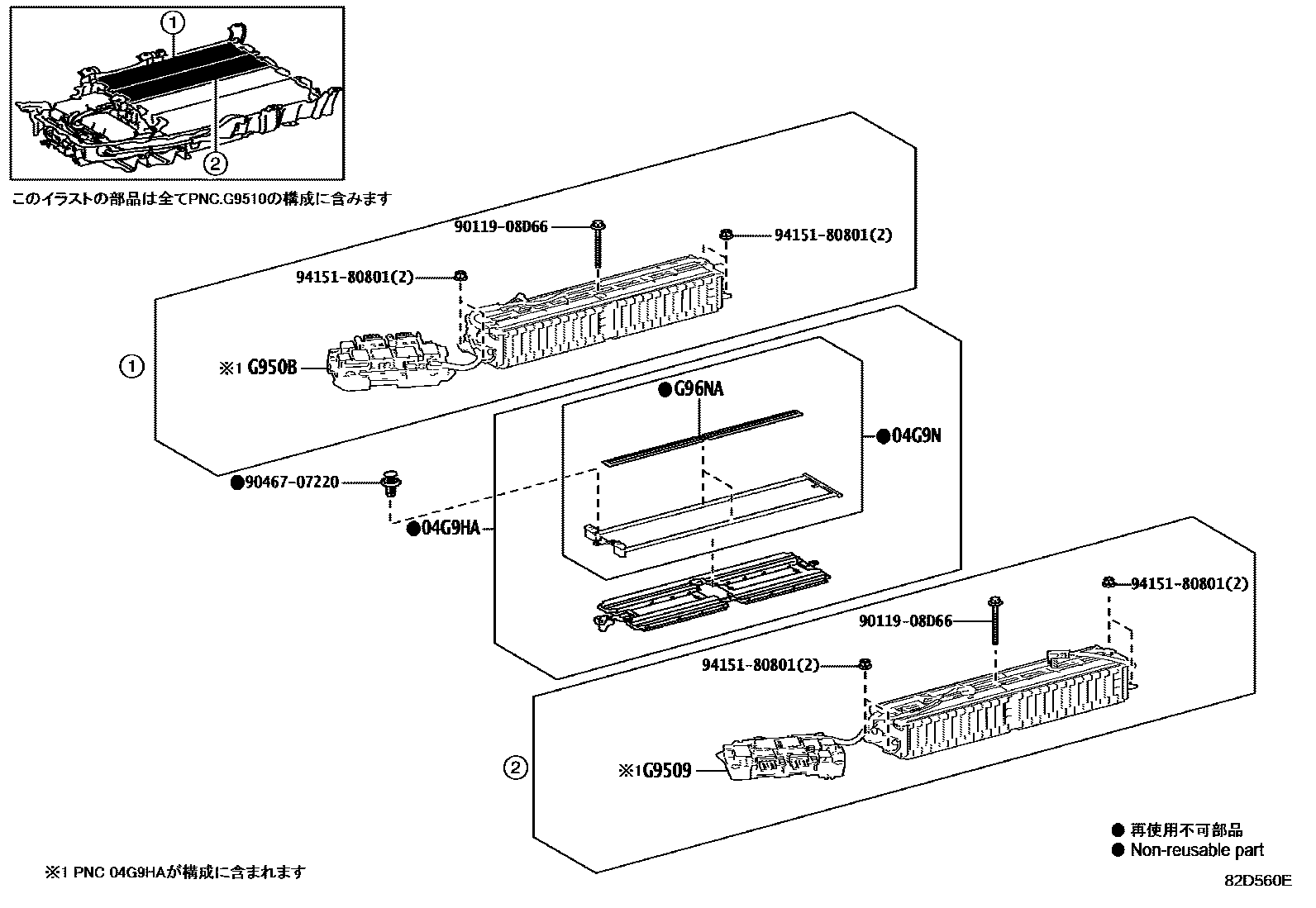 ①
②
このイラストの部品は全てPNC.G9510の構成に含みます

90119-08D66
94151-80801(2)
94151-80801(2)
①
※1 G950B
●G96NA
●04G9N
●90467-07220
●04G9HA
94151-80801(2)
90119-08D66
94151-80801(2)
②
※1G9509

● 再使用不可部品
● Non-reusable part

※1 PNC 04G9HAが構成に含まれます

82D560E