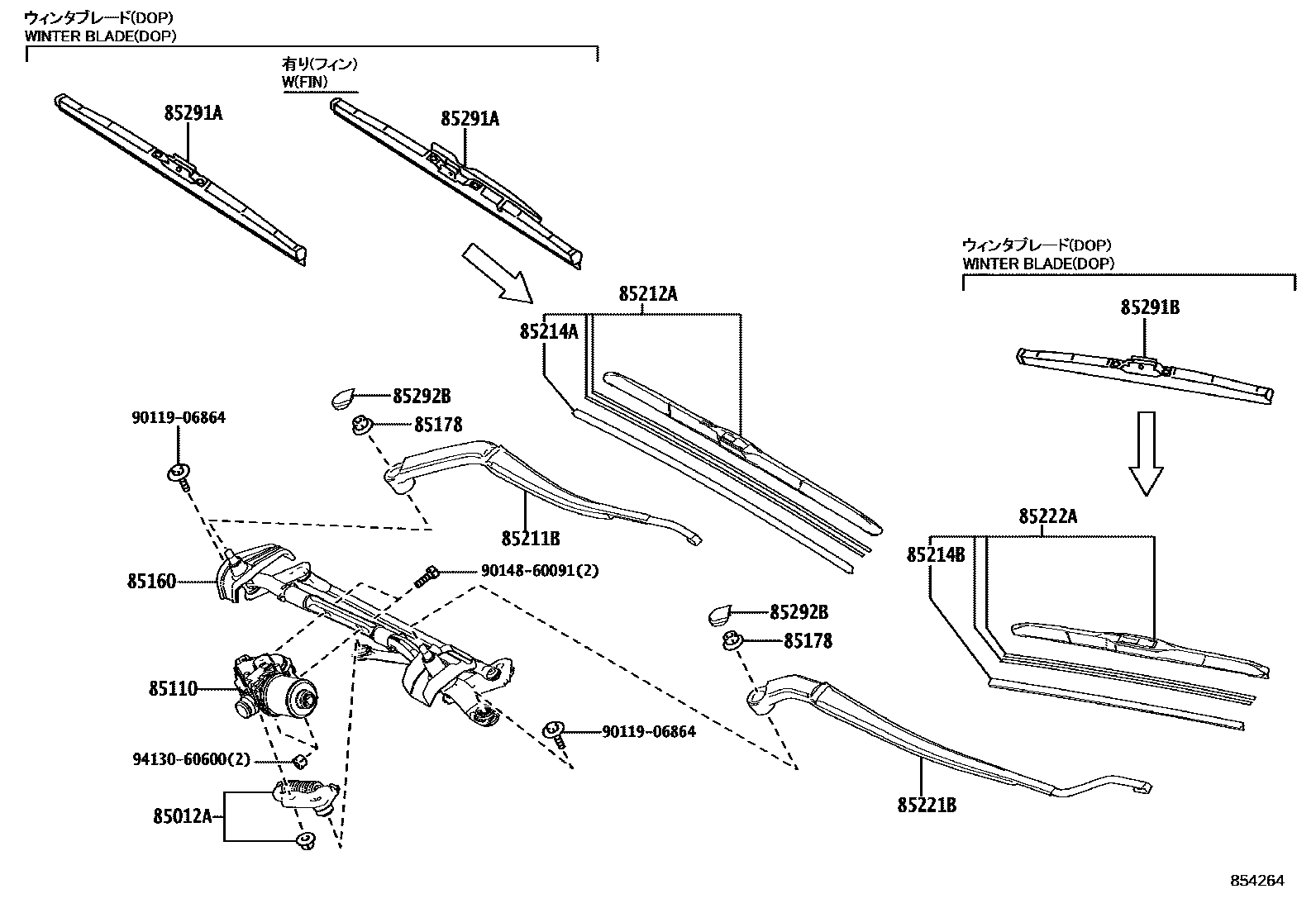 ウィンタブレード(DOP)
WINTER BLADE(DOP)

有り(フィン)
W(FIN)

85291A

85291A

ウィンタブレード(DOP)
WINTER BLADE(DOP)

85291B

85212A

85214A

85292B

85178

90119-06864

85211B

85160

90148-60091(2)

85222A

85214B

85292B

85178

85110

90119-06864

94130-60600(2)

85012A

85221B

854264