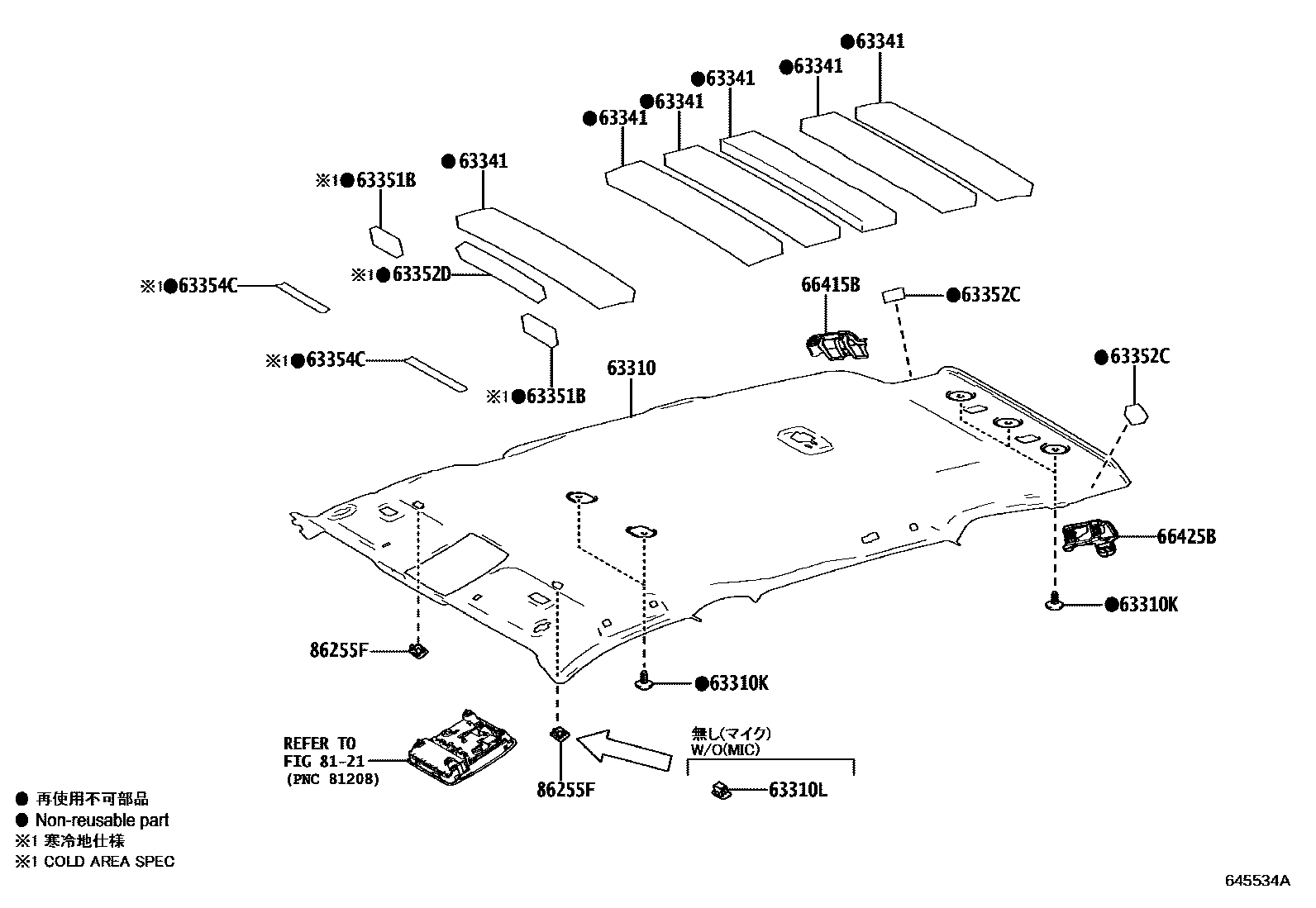 ●63341
●63341
●63341
●63341
●63341
●63341
※1●63351B
※1●63352D
※1●63354C
※1●63354C
※1●63351B
66415B
●63352C
●63352C
63310
66425B
●63310K
86255F
●63310K
REFER TO
FIG 81-21
(PNC 81208)
86255F
無し(マイク)
W/O(MIC)
63310L
● 再使用不可部品
● Non-reusable part
※1 寒冷地仕様
※1 COLD AREA SPEC
645534A