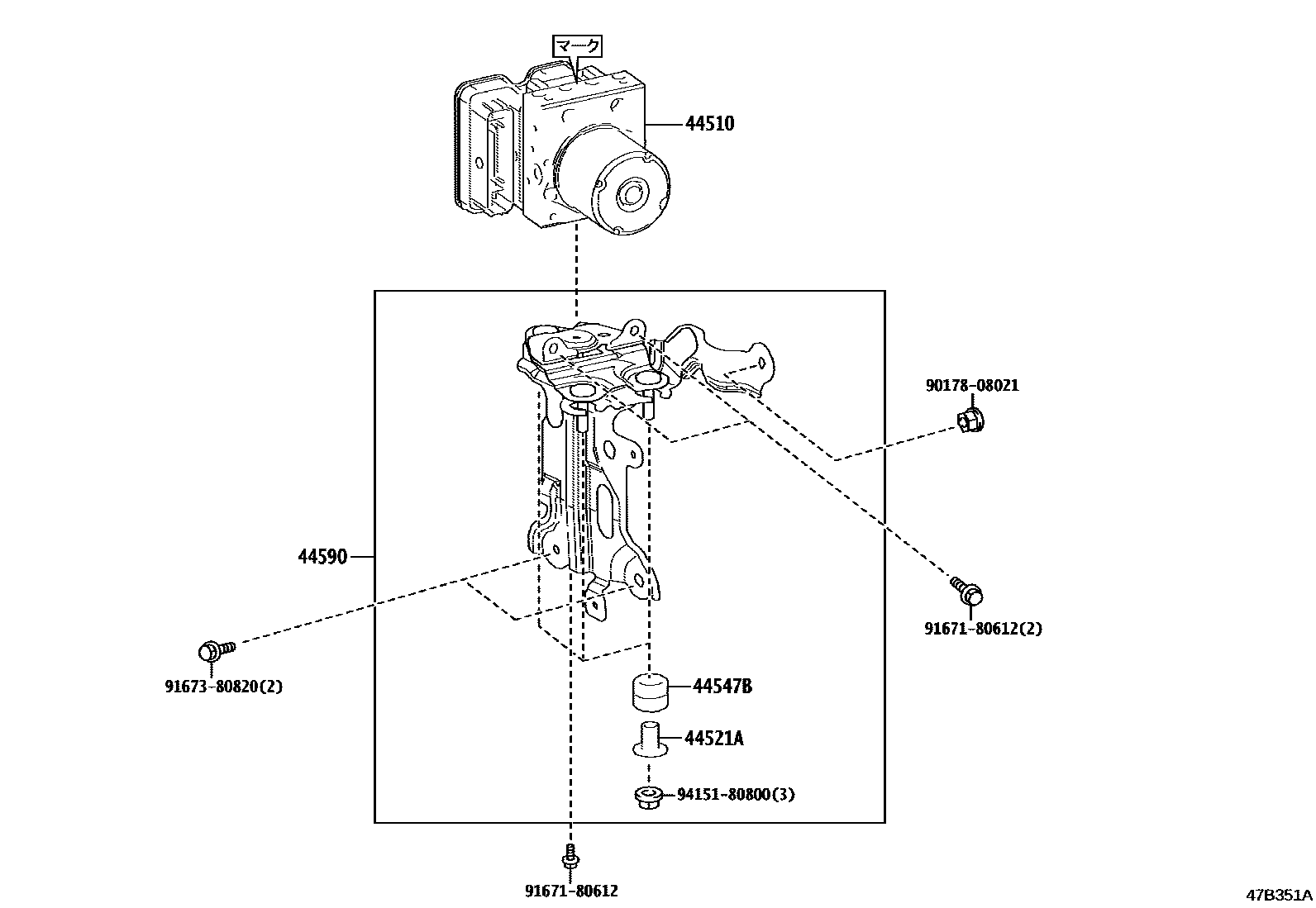 マーク

44510

90178-08021

44590

91671-80612(2)

91673-80820(2)

44547B

44521A

94151-80800(3)

91671-80612

47B351A