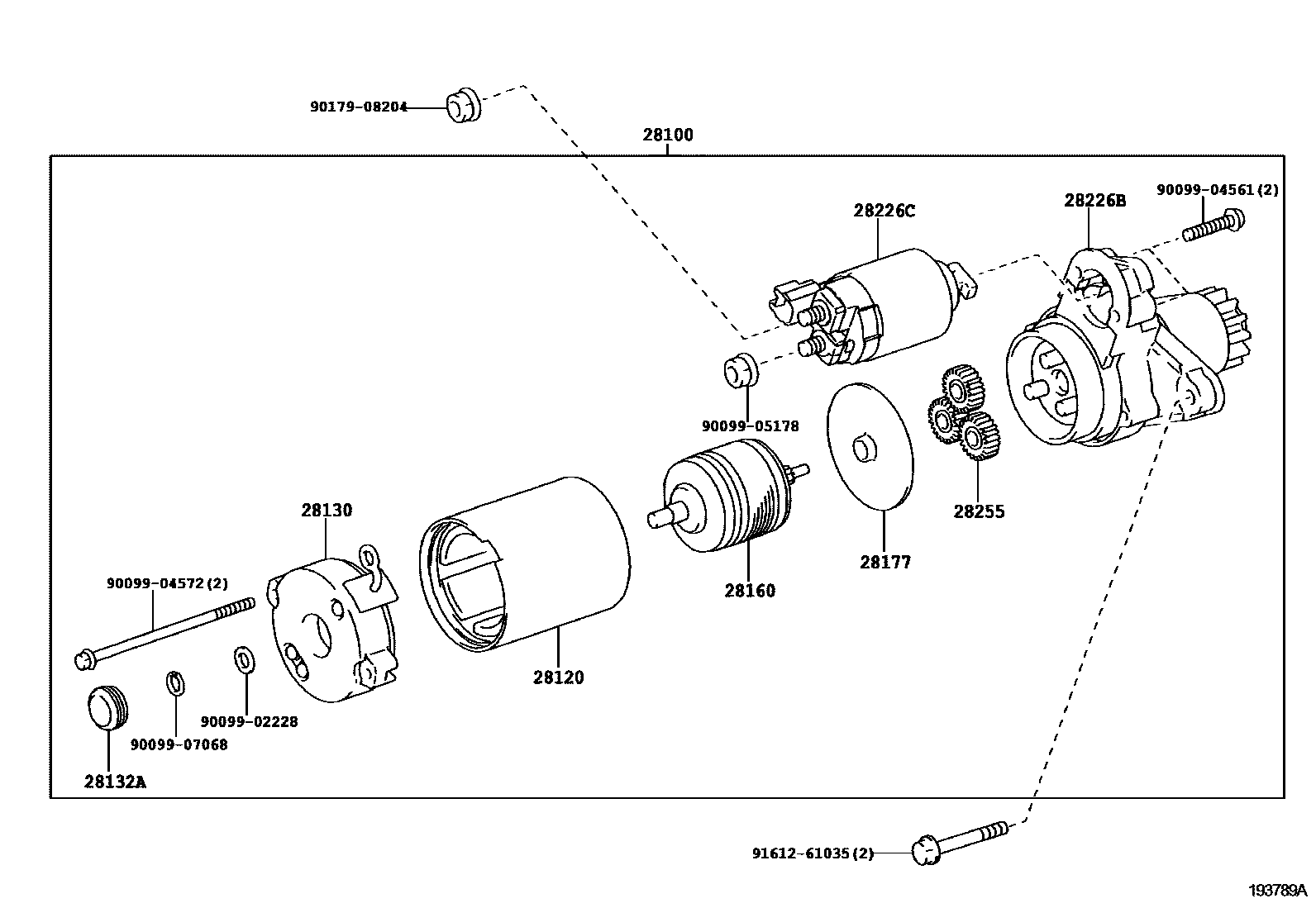 90179-08204

28100

28226C

28226B

90099-04561(2)

90099-05178

28255

28177

28160

28130

90099-04572(2)

28120

90099-02228

90099-07068

28132A

91612-61035(2)

193789A