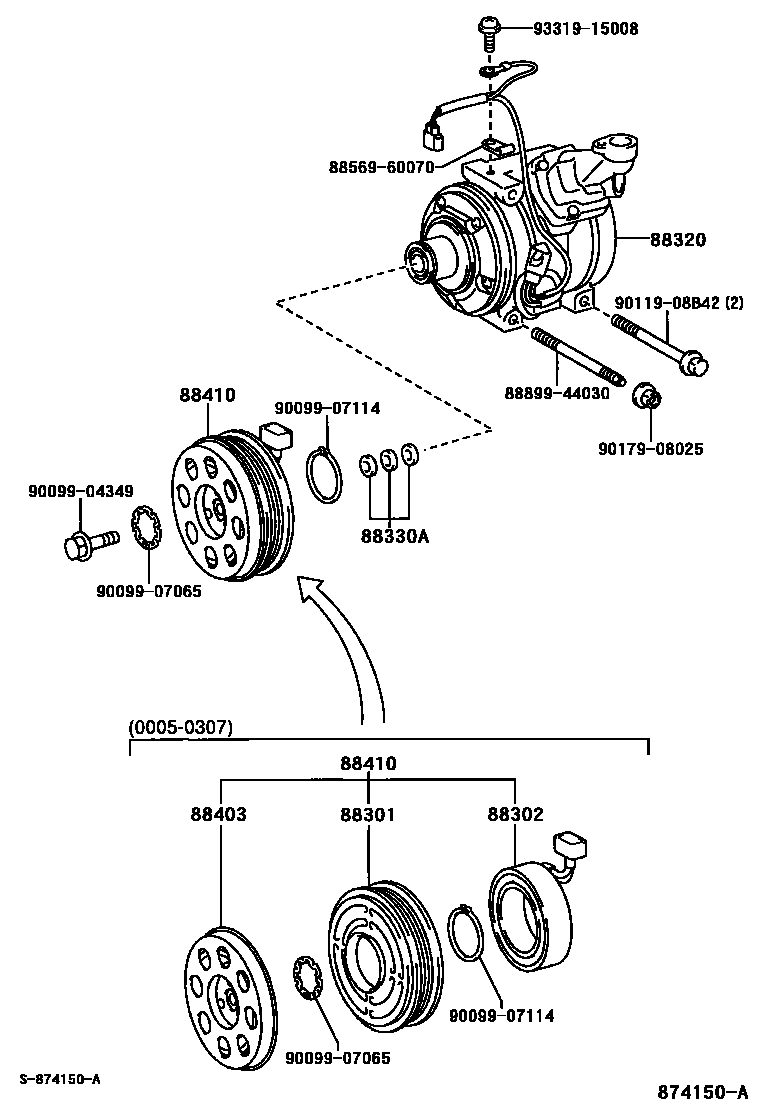 93319-15008

88569-60070

88320

90119-08B42 (2)

88899-44030

90179-08025

88410

90099-07114

90099-04349

88330A

90099-07065

(0005-0307)

88410

88403

88301

88302

90099-07114

90099-07065

S-874150-A

874150-A