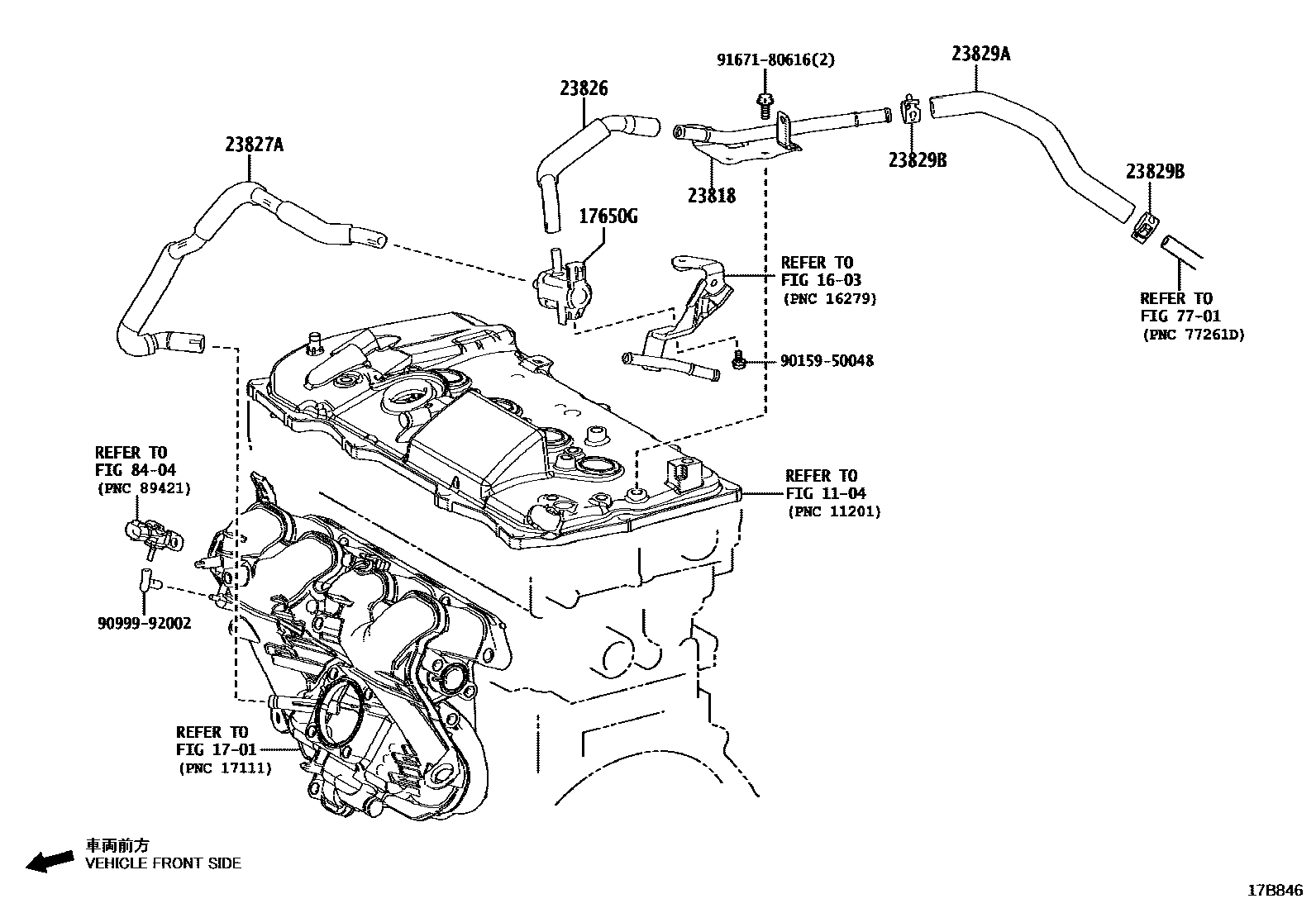 91671-80616(2)

23829A

23826

23827A

23818

23829B

23829B

17650G

REFER TO
FIG 16-03
(PNC 16279)

REFER TO
FIG 77-01
(PNC 77261D)

90159-50048

REFER TO
FIG 84-04
(PNC 89421)

REFER TO
FIG 11-04
(PNC 11201)

90999-92002

REFER TO
FIG 17-01
(PNC 17111)

車両前方
VEHICLE FRONT SIDE

17B846