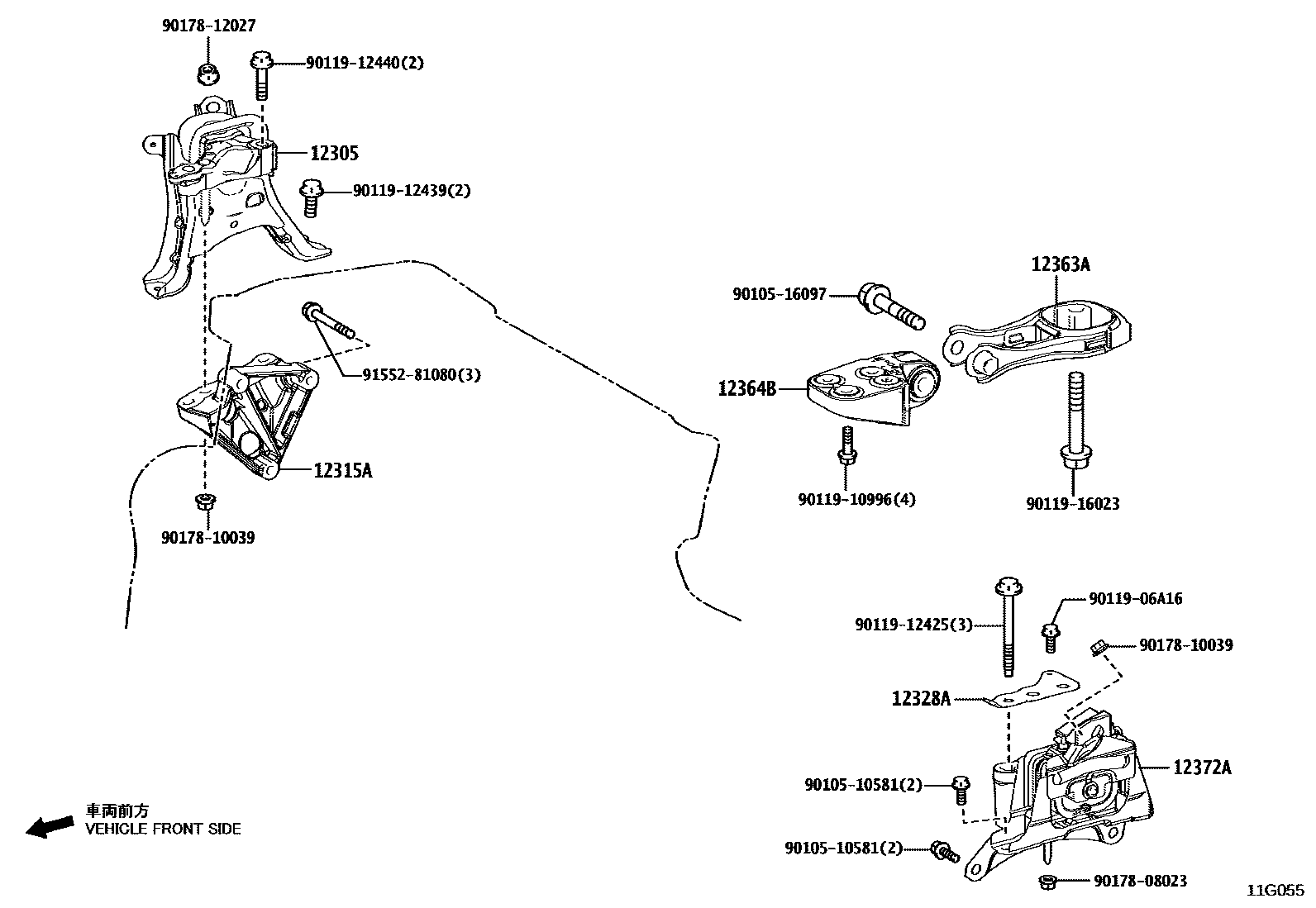 90178-12027
90119-12440(2)
12305
90119-12439(2)
91552-81080(3)
12315A
90178-10039
90105-16097
12363A
12364B
90119-10996(4)
90119-16023
90119-12425(3)
90119-06A16
90178-10039
12328A
12372A
90105-10581(2)
90105-10581(2)
90178-08023
車両前方
VEHICLE FRONT SIDE
11G055