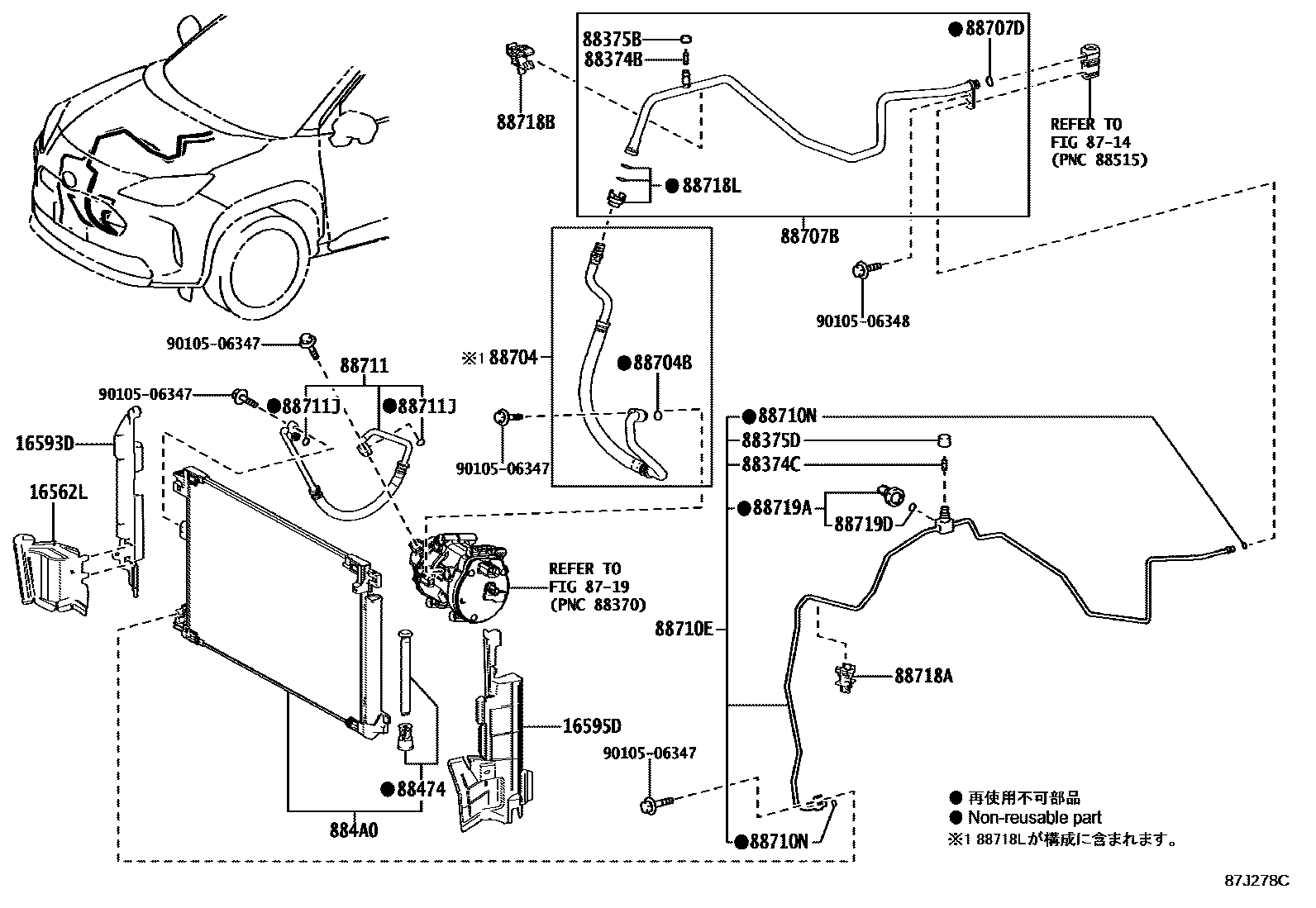 88375B
88374B
●88707D
88718B
REFER TO
FIG 87-14
(PNC 88515)
●88718L
88707B
90105-06348
90105-06347
88711
※1 88704
●88704B
90105-06347
●88711J
●88711J
16593D
16562L
90105-06347
●88710N
88375D
88374C
●88719A
88719D
REFER TO
FIG 87-19
(PNC 88370)
88710E
88718A
16595D
90105-06347
●88474
884A0
●88710N
● 再使用不可部品
● Non-reusable part
※1 88718Lが構成に含まれます。
87J278C