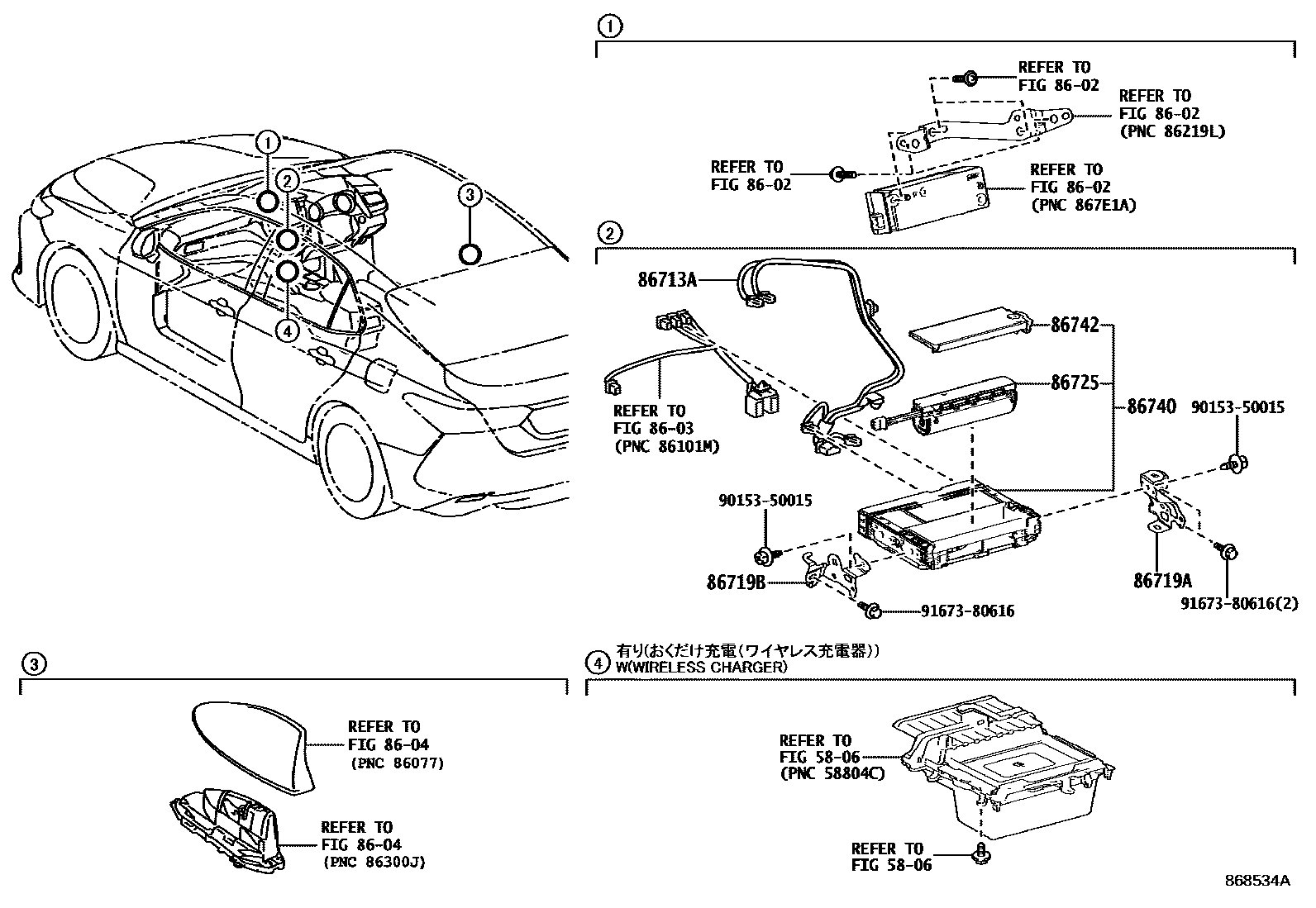 1
2
3
4

1
REFER TO
FIG 86-02
REFER TO
FIG 86-02
(PNC 86219L)
REFER TO
FIG 86-02
REFER TO
FIG 86-02
(PNC 867E1A)

2
86713A
86742
86725
86740
90153-50015
REFER TO
FIG 86-03
(PNC 86101M)
90153-50015
86719B
91673-80616
86719A
91673-80616(2)

3
REFER TO
FIG 86-04
(PNC 86077)
REFER TO
FIG 86-04
(PNC 86300J)

4
有り(おくだけ充電(ワイヤレス充電器))
W(WIRELESS CHARGER)
REFER TO
FIG 58-06
(PNC 58804C)
REFER TO
FIG 58-06

868534A