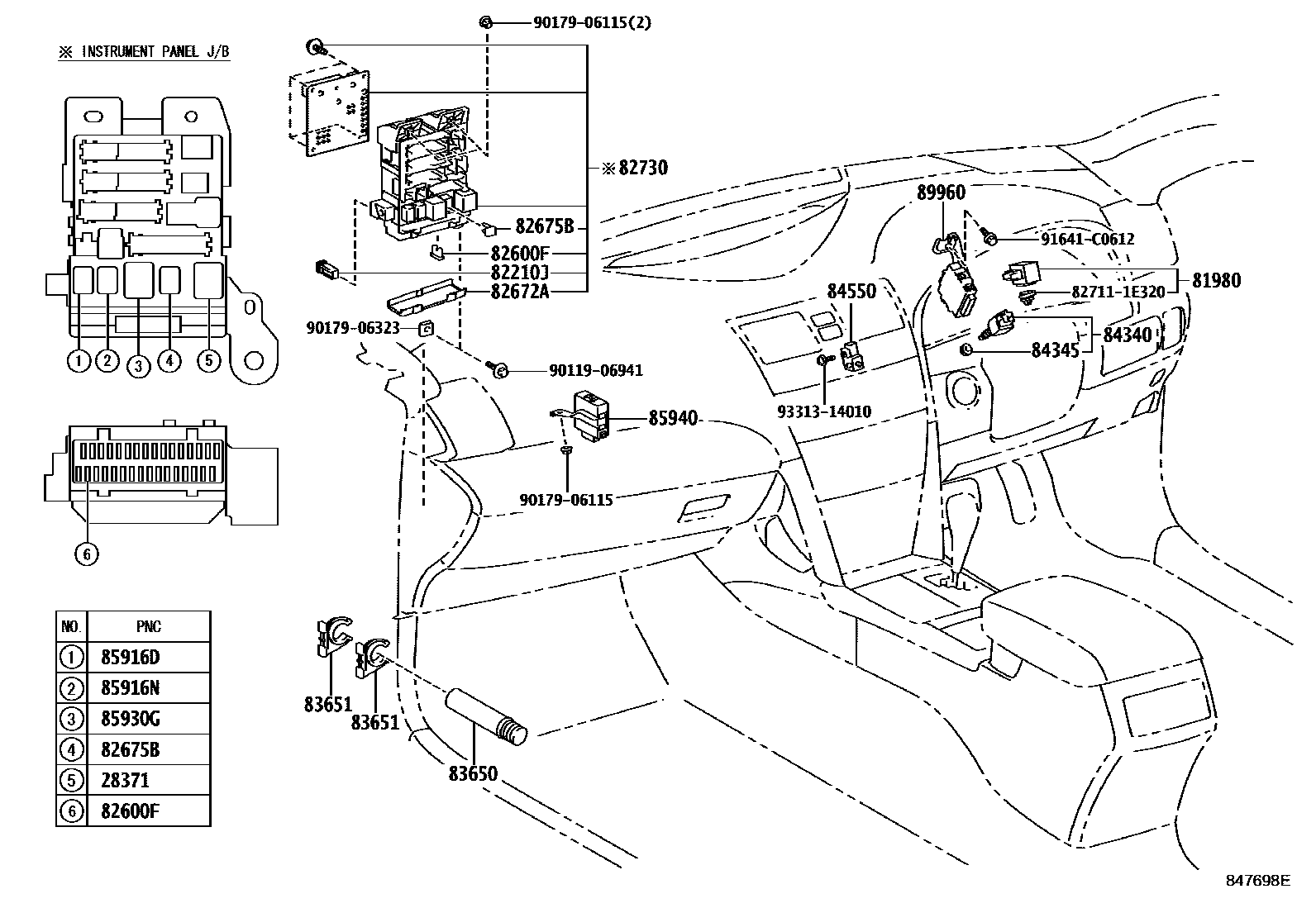 ※ INSTRUMENT PANEL J/B

1 2 3 4 5

6

| NO. | PNC |
|---|---|
| 1 | 85916D |
| 2 | 85916N |
| 3 | 85930G |
| 4 | 82675B |
| 5 | 28371 |
| 6 | 82600F |

90179-06115(2)
※82730
82675B
82600F
82210J
82672A
90179-06323
90119-06941
85940
90179-06115
83651
83651
83650
89960
91641-C0612
81980
82711-1E320
84550
84340
84345
93313-14010
847698E