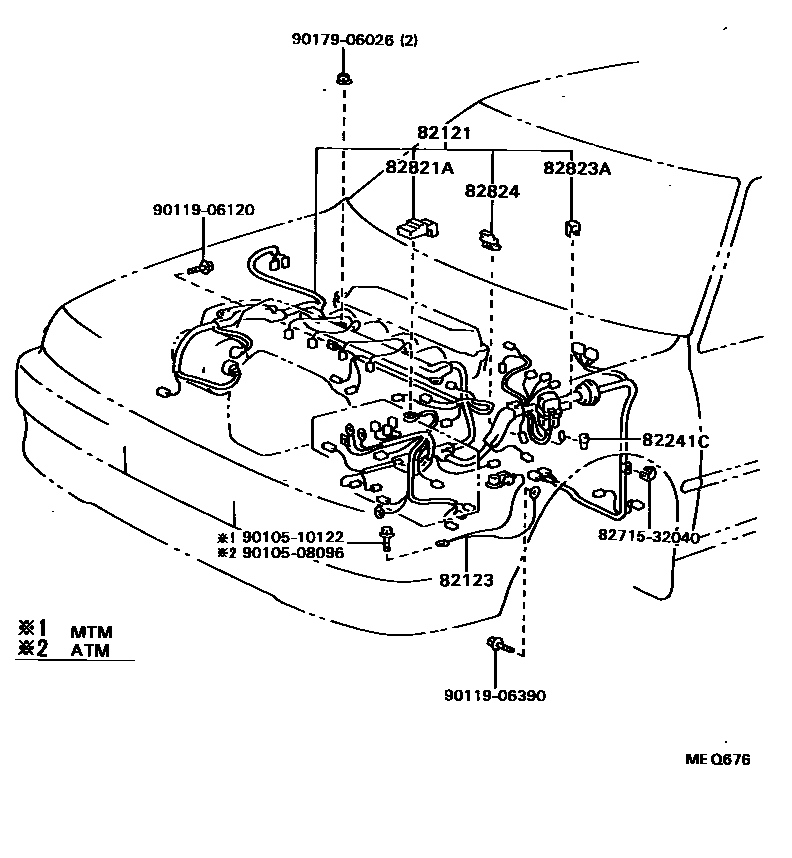 90179-06026 (2)

82121

82821A

82824

82823A

90119-06120

82241C

82715-32040

※1 90105-10122
※2 90105-08096

82123

※1 MTM
※2 ATM

90119-06390

MEQ676