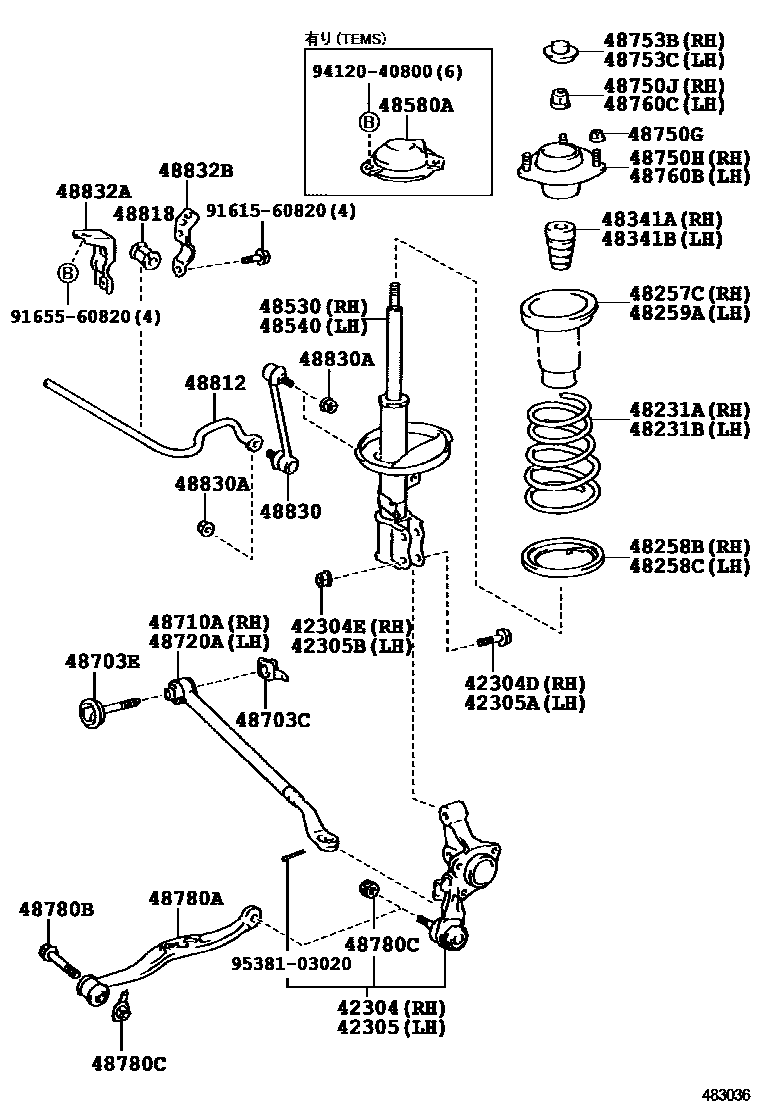 有り (TEMS)
94120-40800 (6)
B
48580A

48753B (RH)
48753C (LH)
48750J (RH)
48760C (LH)
48750G
48750H (RH)
48760B (LH)
48341A (RH)
48341B (LH)
48257C (RH)
48259A (LH)
48231A (RH)
48231B (LH)
48258B (RH)
48258C (LH)

48832A
48832B
48818
91615-60820 (4)
B
91655-60820 (4)
48530 (RH)
48540 (LH)
48830A
48812
48830A
48830
42304E (RH)
42305B (LH)
42304D (RH)
42305A (LH)
48710A (RH)
48720A (LH)
48703E
48703C
48780B
48780A
48780C
95381-03020
42304 (RH)
42305 (LH)
48780C
483036