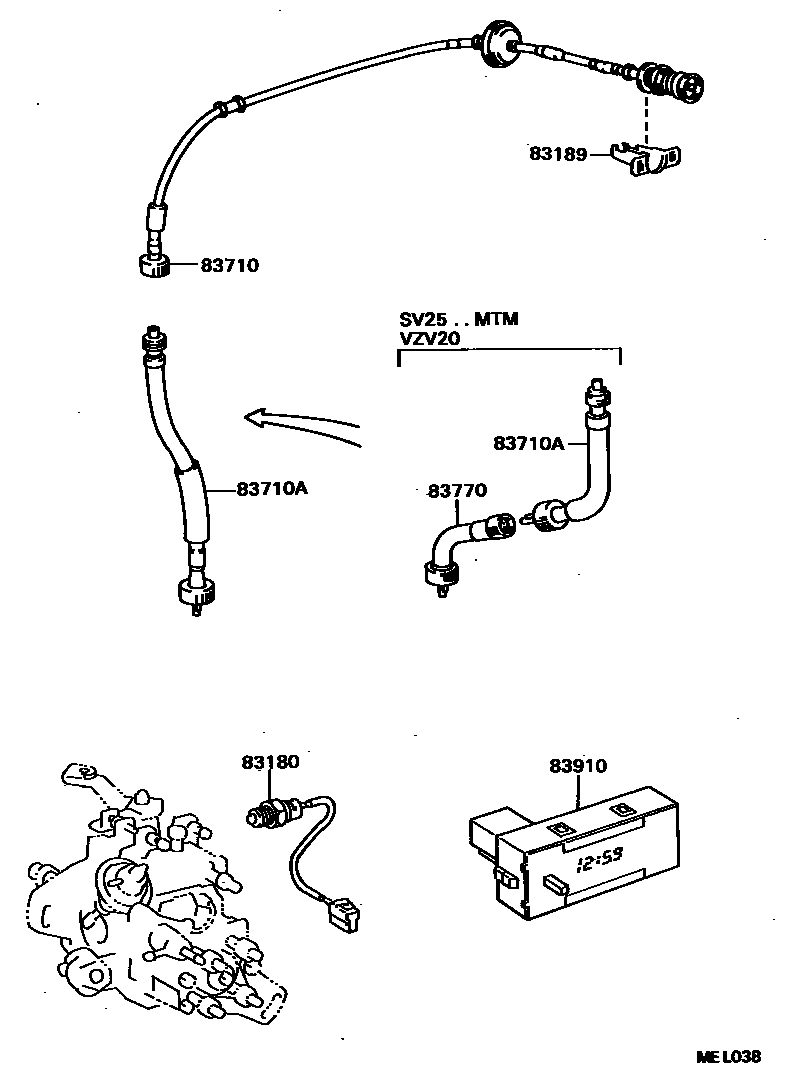 83189

83710

SV25 . . MTM
VZV20

83710A

83710A

83770

83180

83910

12:59

MEL038