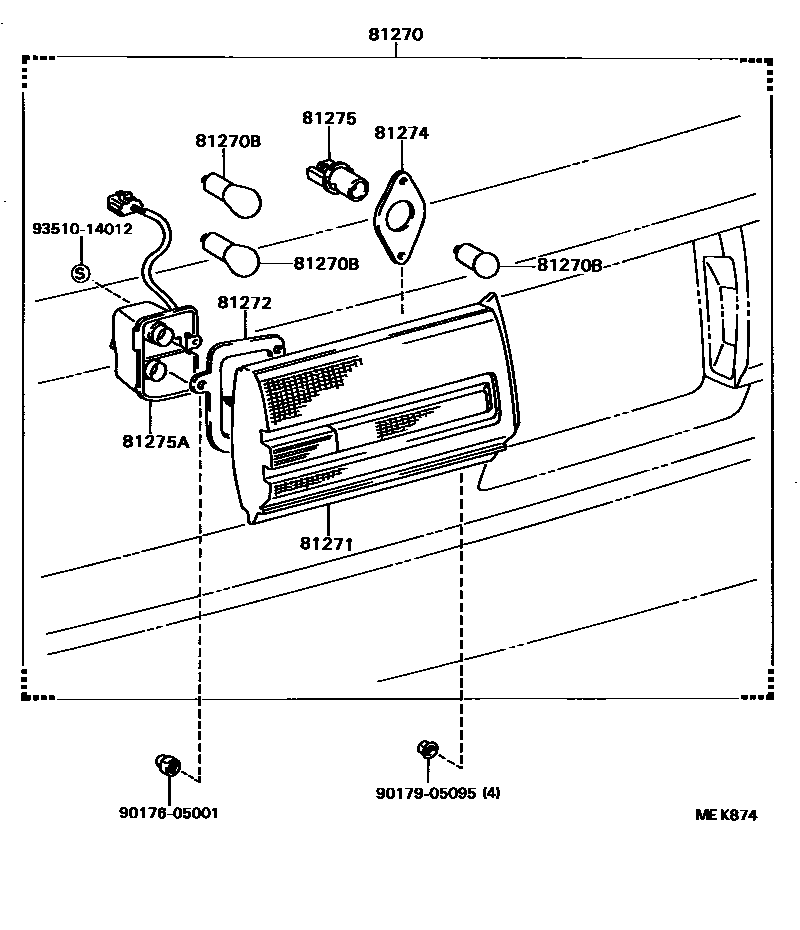 81270

81275
81270B
81274
93510-14012
S
81270B
81270B
81272
81275A
81271

90176-05001
90179-05095 (4)
ME K874