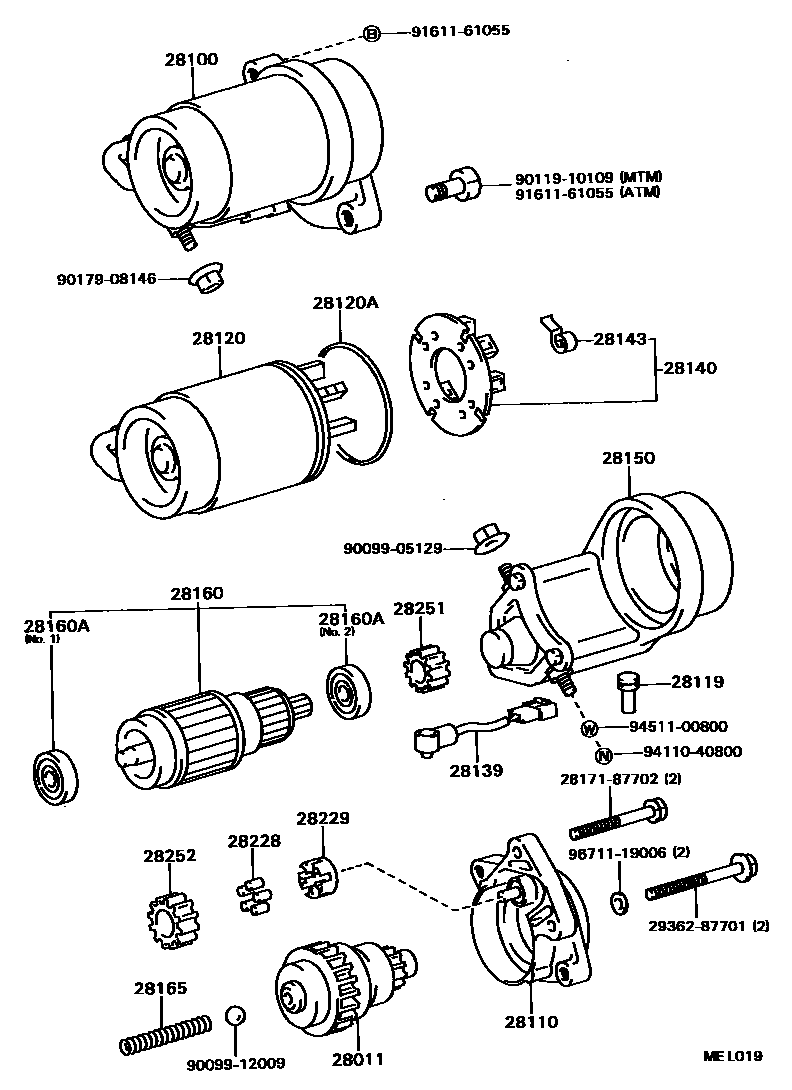 28100
B 91611-61055
90119-10109 (MTM)
91611-61055 (ATM)
90179-08146
28120A
28120
28143
28140
28150
90099-05129
28160
28160A
(No. 1)
28160A
(No. 2)
28251
28119
W 94511-00800
N 94110-40800
28139
28171-87702 (2)
96711-19006 (2)
29362-87701 (2)
28252
28228
28229
28165
90099-12009
28011
28110
ME L019