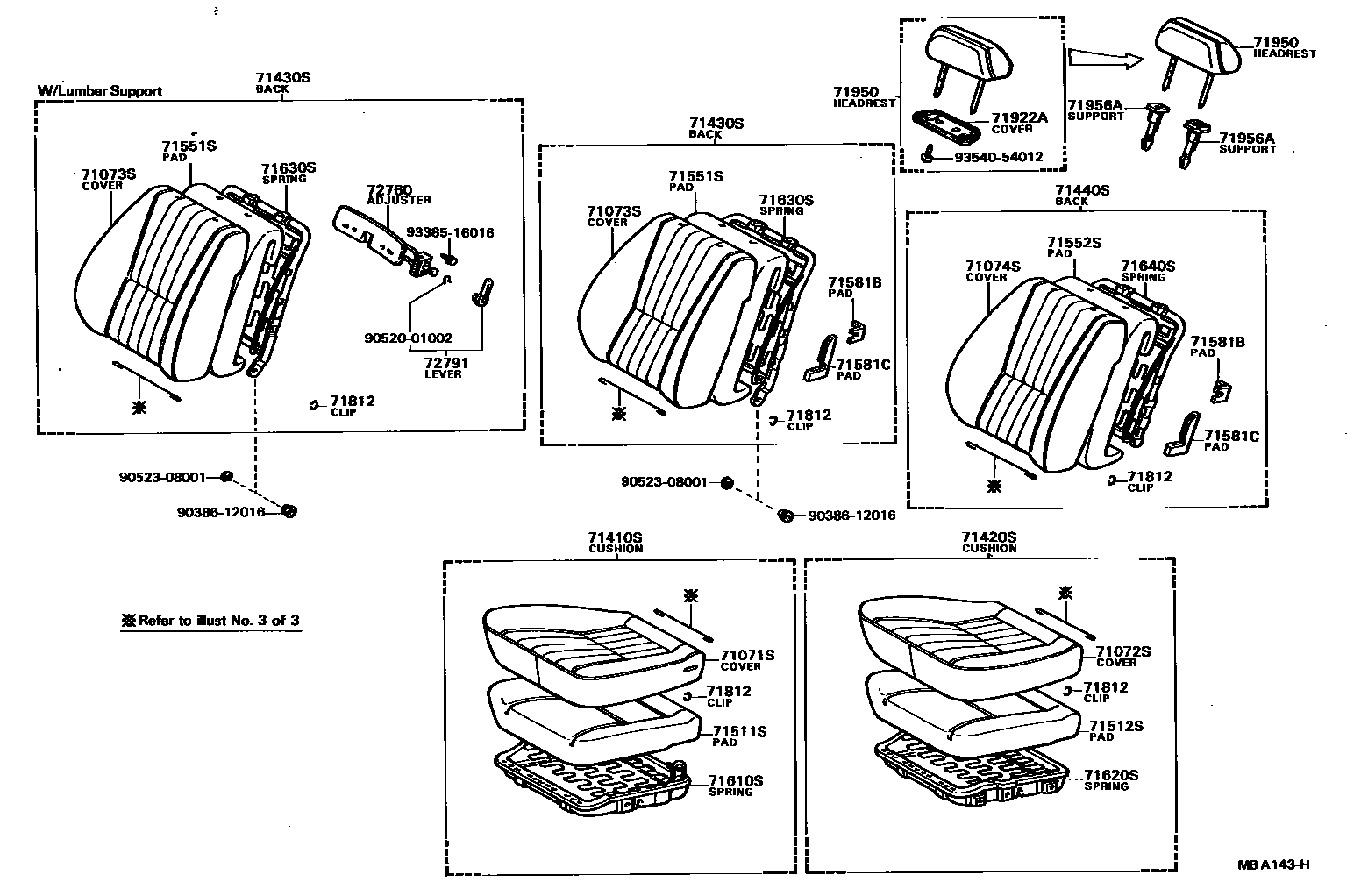 W/Lumber Support
71430S
BACK
71551S
PAD
71073S
COVER
71630S
SPRING
72760
ADJUSTER
93385-16016
90520-01002
72791
LEVER
※
71812
CLIP
90523-08001
90386-12016

71430S
BACK
71551S
PAD
71073S
COVER
71630S
SPRING
71581B
PAD
71581C
PAD
※
71812
CLIP
90523-08001
90386-12016

71950
HEADREST
71922A
COVER
93540-54012
71950
HEADREST
71956A
SUPPORT
71956A
SUPPORT

71440S
BACK
71552S
PAD
71074S
COVER
71640S
SPRING
71581B
PAD
71581C
PAD
※
71812
CLIP

※Refer to illust No. 3 of 3

71410S
CUSHION
※
71071S
COVER
71812
CLIP
71511S
PAD
71610S
SPRING

71420S
CUSHION
※
71072S
COVER
71812
CLIP
71512S
PAD
71620S
SPRING

MB A143-H