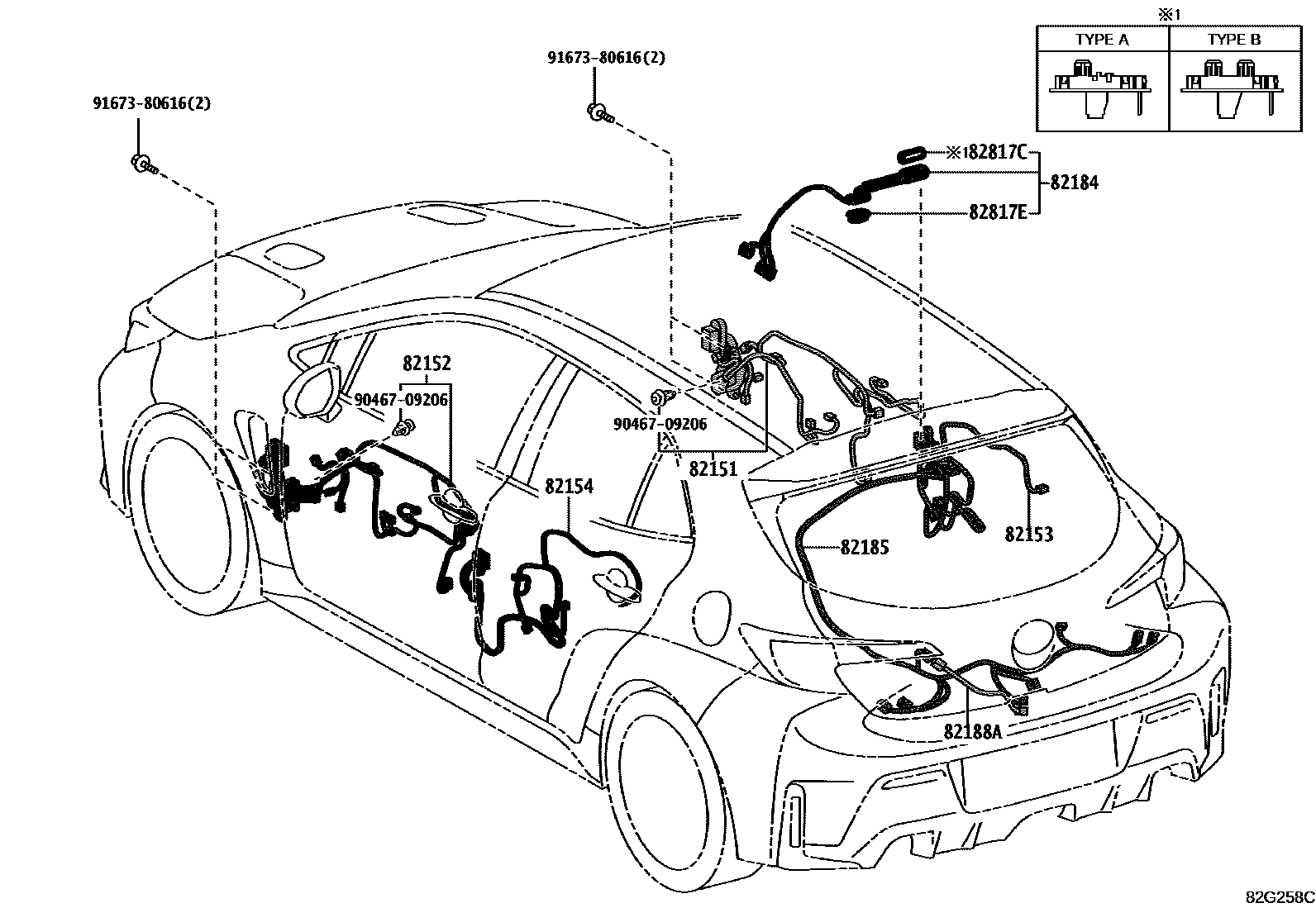 ※1

| TYPE A | TYPE B |
|---|---|

91673-80616(2)

91673-80616(2)

※1 82817C

82184

82817E

82152

90467-09206

90467-09206

82151

82154

82185

82153

82188A

82G258C