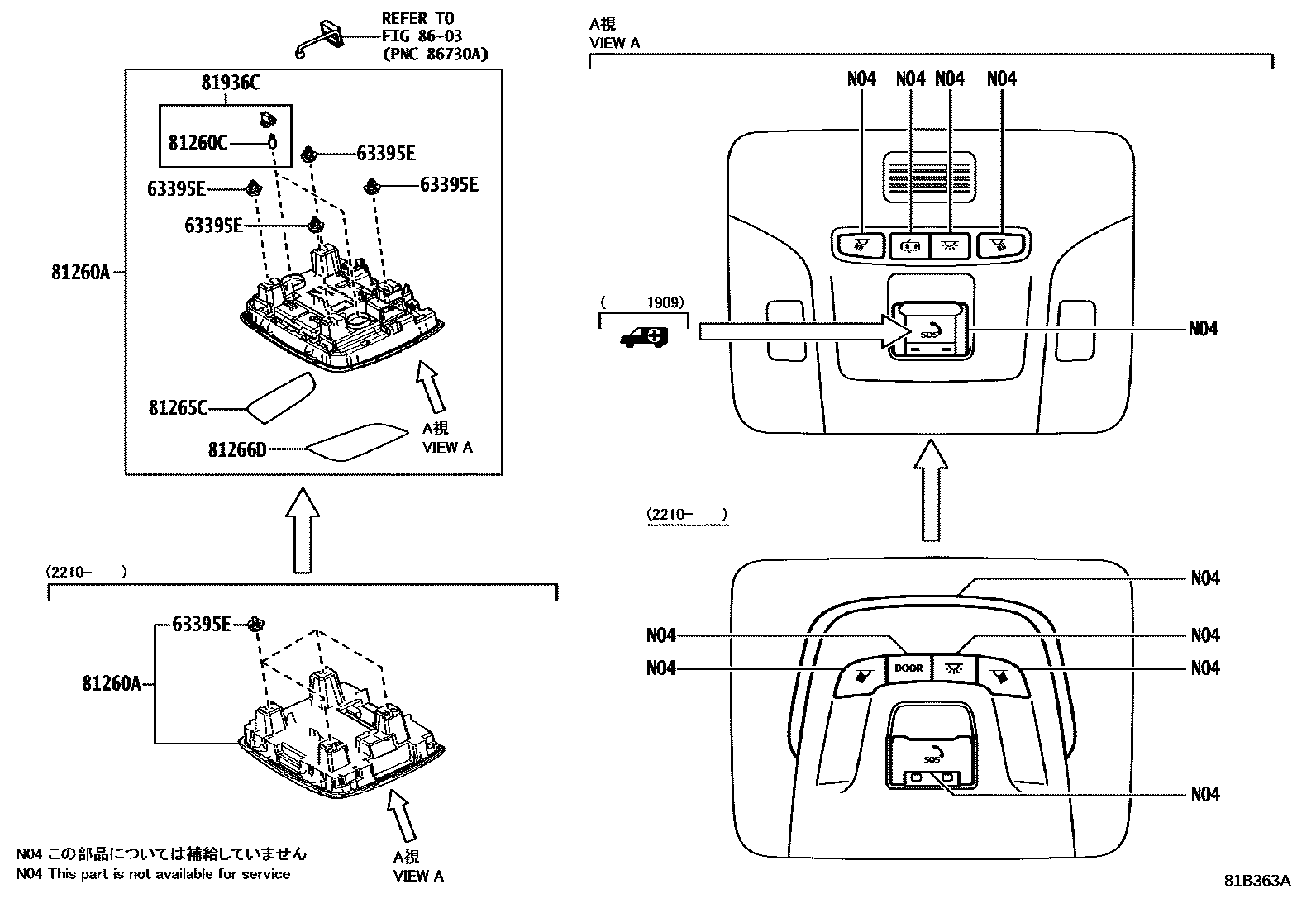 REFER TO
FIG 86-03
(PNC 86730A)

81936C
81260C
63395E
63395E
63395E
63395E
81260A
81265C
81266D
A視
VIEW A

(2210- )
63395E
81260A
A視
VIEW A

N04 この部品については補給していません
N04 This part is not available for service

A視
VIEW A
N04 N04 N04 N04
( -1909)
SOS
N04

(2210- )
N04
N04
N04
N04
N04
DOOR
SOS
N04

81B363A