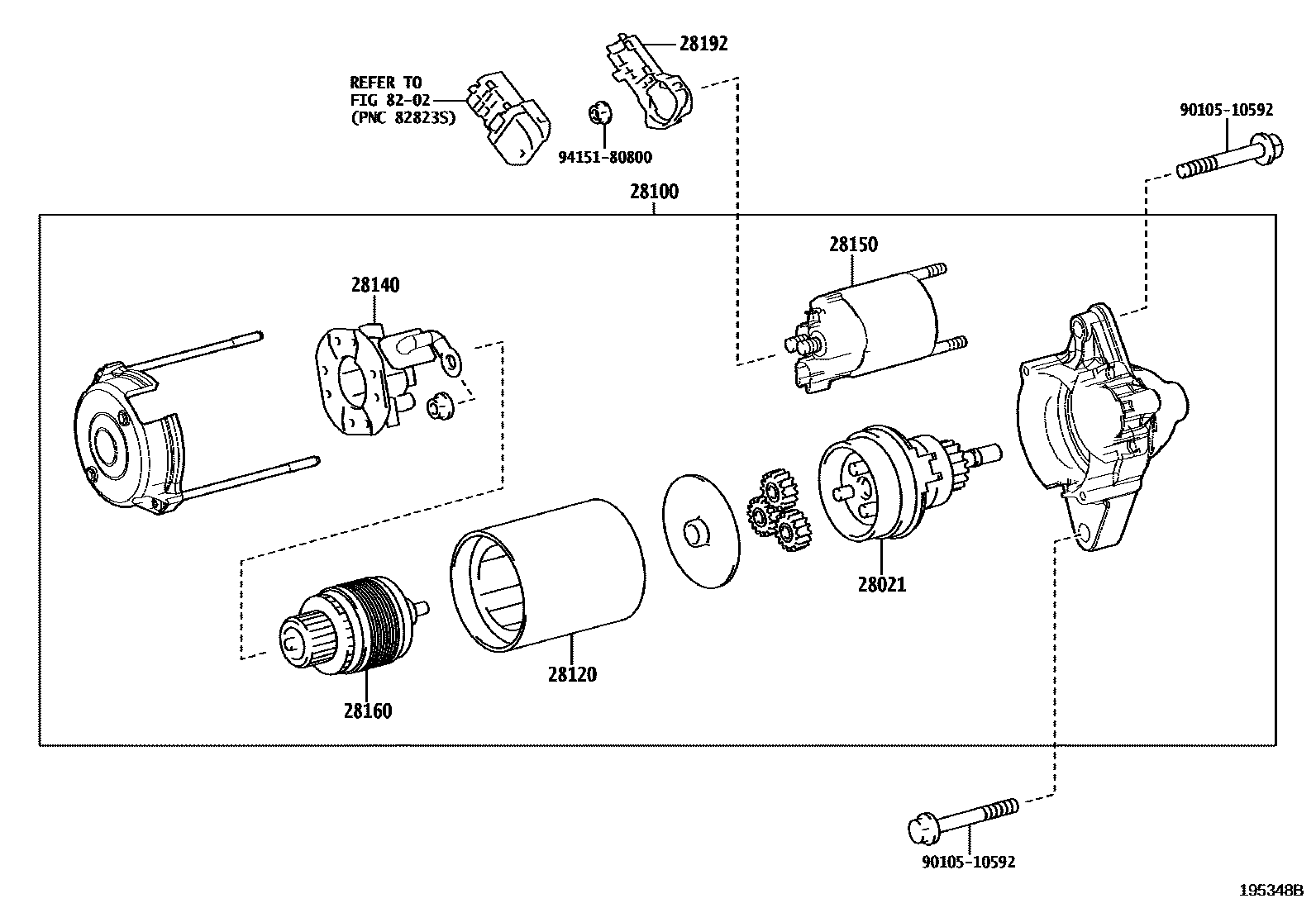 REFER TO
FIG 82-02
(PNC 82823S)

28192

94151-80800

90105-10592

28100

28150

28140

28021

28120

28160

90105-10592

195348B