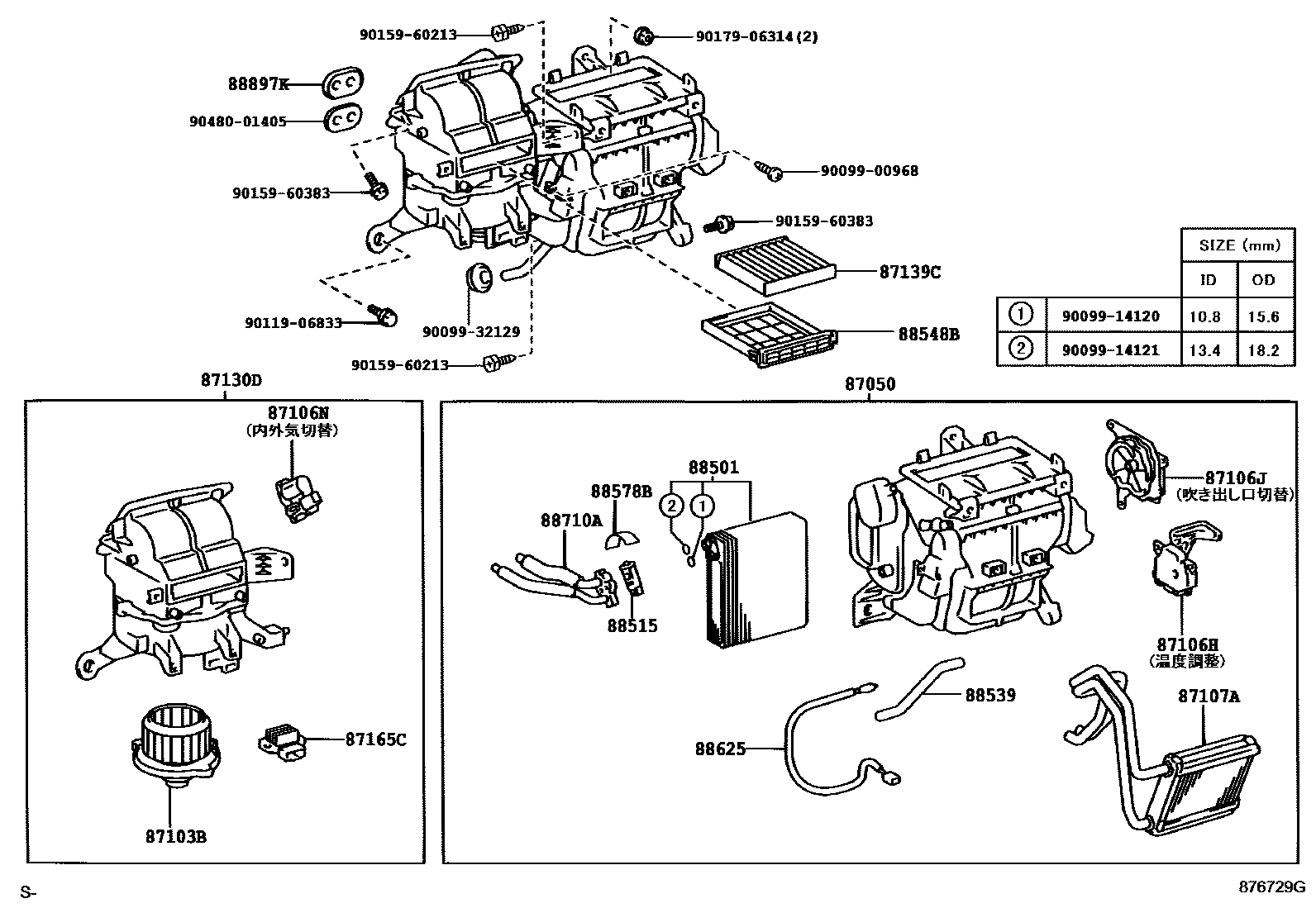 90159-60213
90179-06314(2)
88897K
90480-01405
90099-00968
90159-60383
90159-60383
87139C
90119-06833
90099-32129
88548B
90159-60213

|  |  | SIZE (mm) |  |
|---|---|---|---|
|  |  | ID | OD |
| ① | 90099-14120 | 10.8 | 15.6 |
| ② | 90099-14121 | 13.4 | 18.2 |

87130D
87106N
(内外気切替)
87165C
87103B

87050
88501
88578B
② ①
88710A
88515
87106J
(吹き出し口切替)
87106H
(温度調整)
88539
88625
87107A

S-
876729G