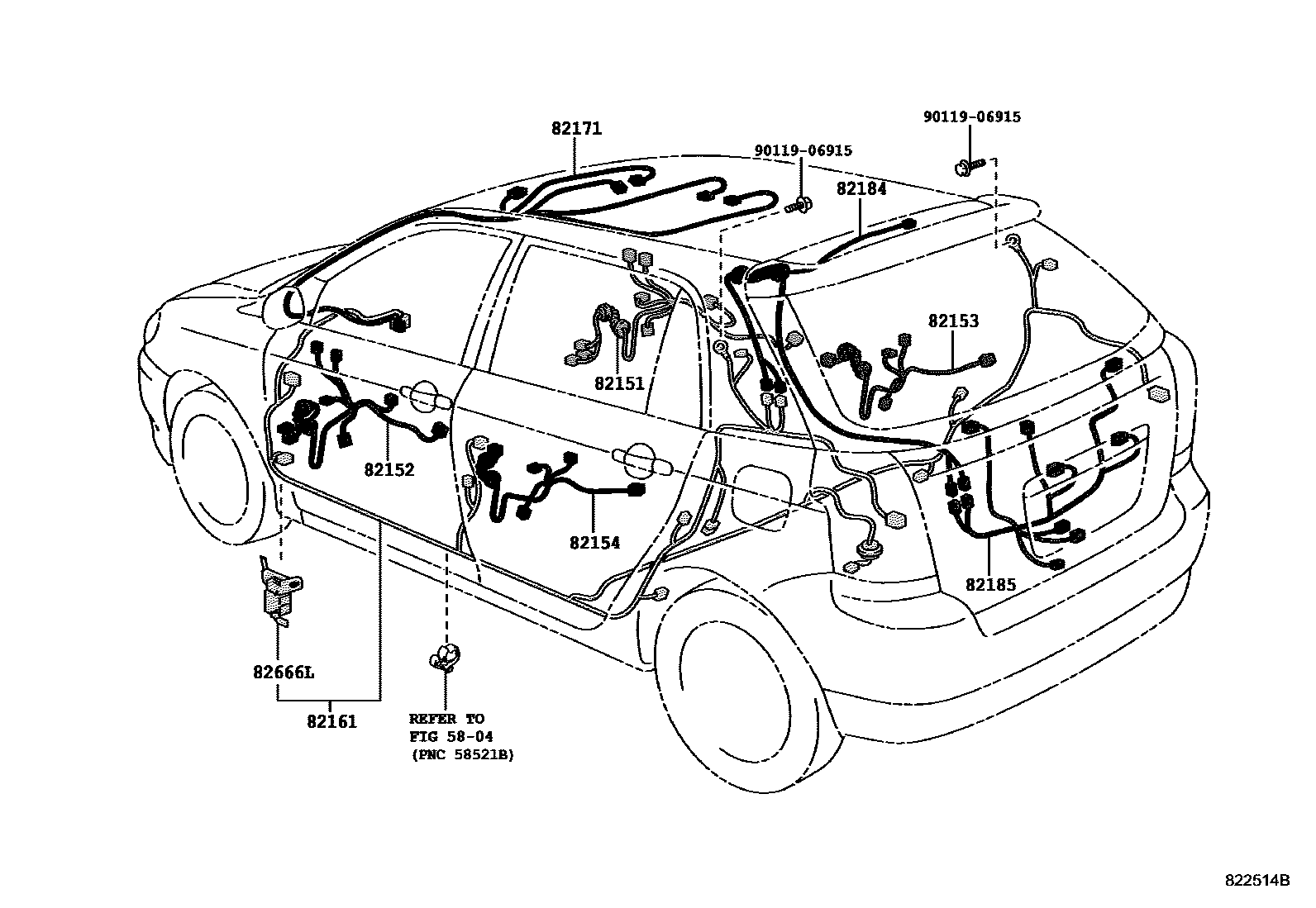 82171

90119-06915

90119-06915

82184

82153

82151

82152

82154

82185

82666L

82161

REFER TO
FIG 58-04
(PNC 58521B)

822514B