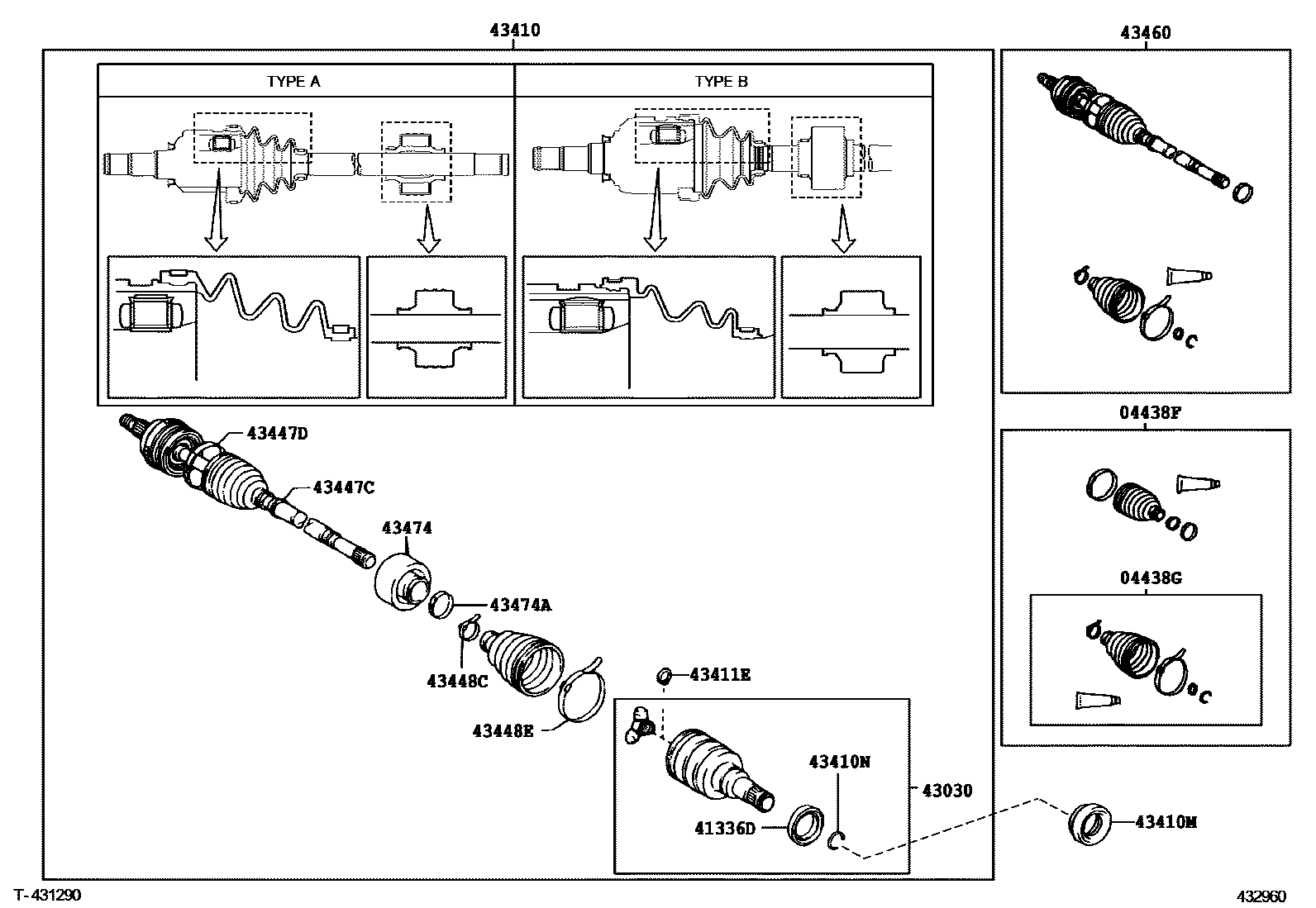 43410

TYPE A

TYPE B

43460

04438F

04438G

43447D

43447C

43474

43474A

43448C

43448E

43411E

43410N

43030

41336D

43410M

T-431290

432960