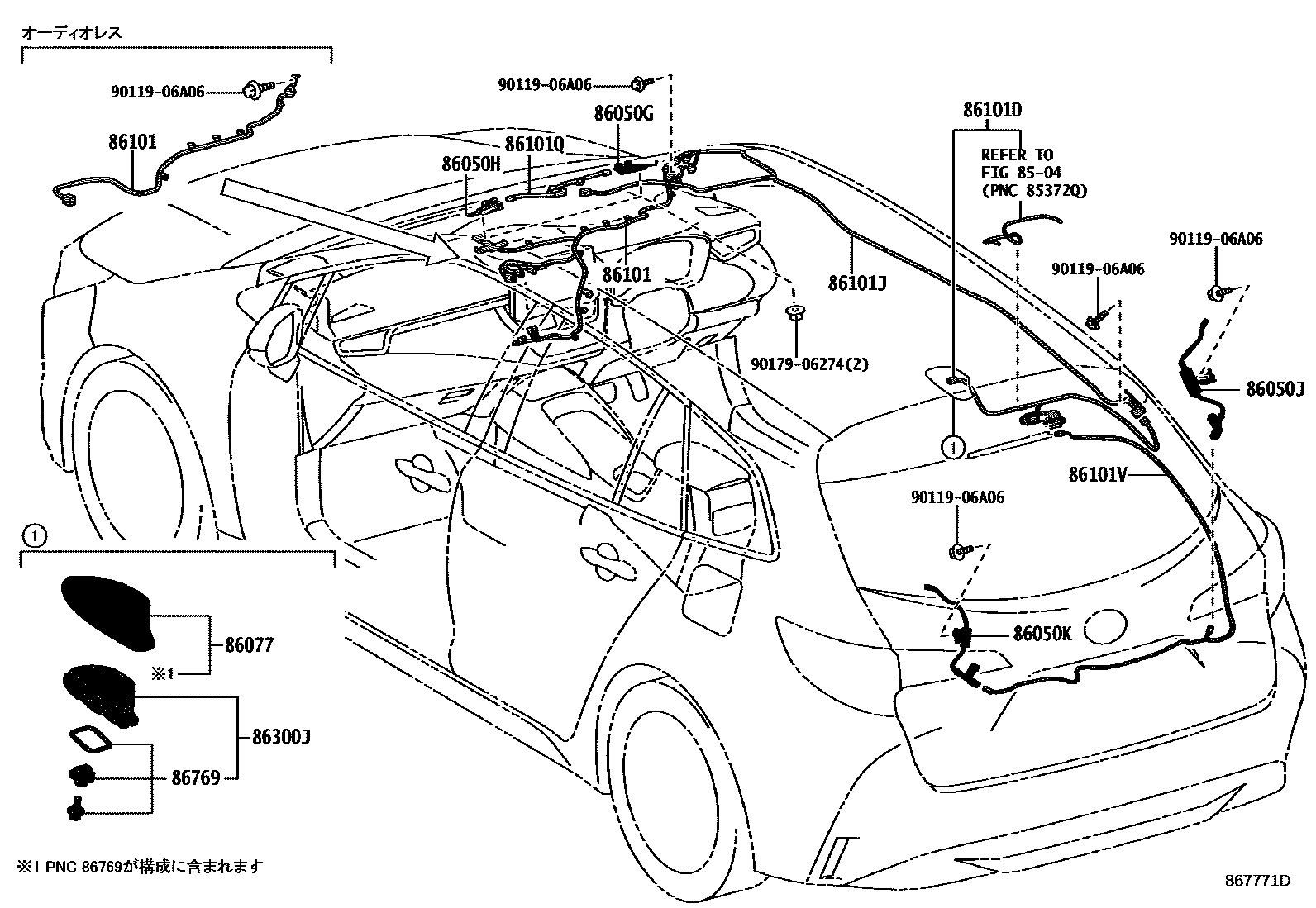 オーディオレス

90119-06A06

86101

90119-06A06

86050G

86101Q

86050H

86101

86101D

REFER TO FIG 85-04 (PNC 85372Q)

86101J

90119-06A06

90119-06A06

90179-06274(2)

86050J

1

86101V

90119-06A06

86050K

1

86077

※1

86300J

86769

※1 PNC 86769が構成に含まれます

867771D