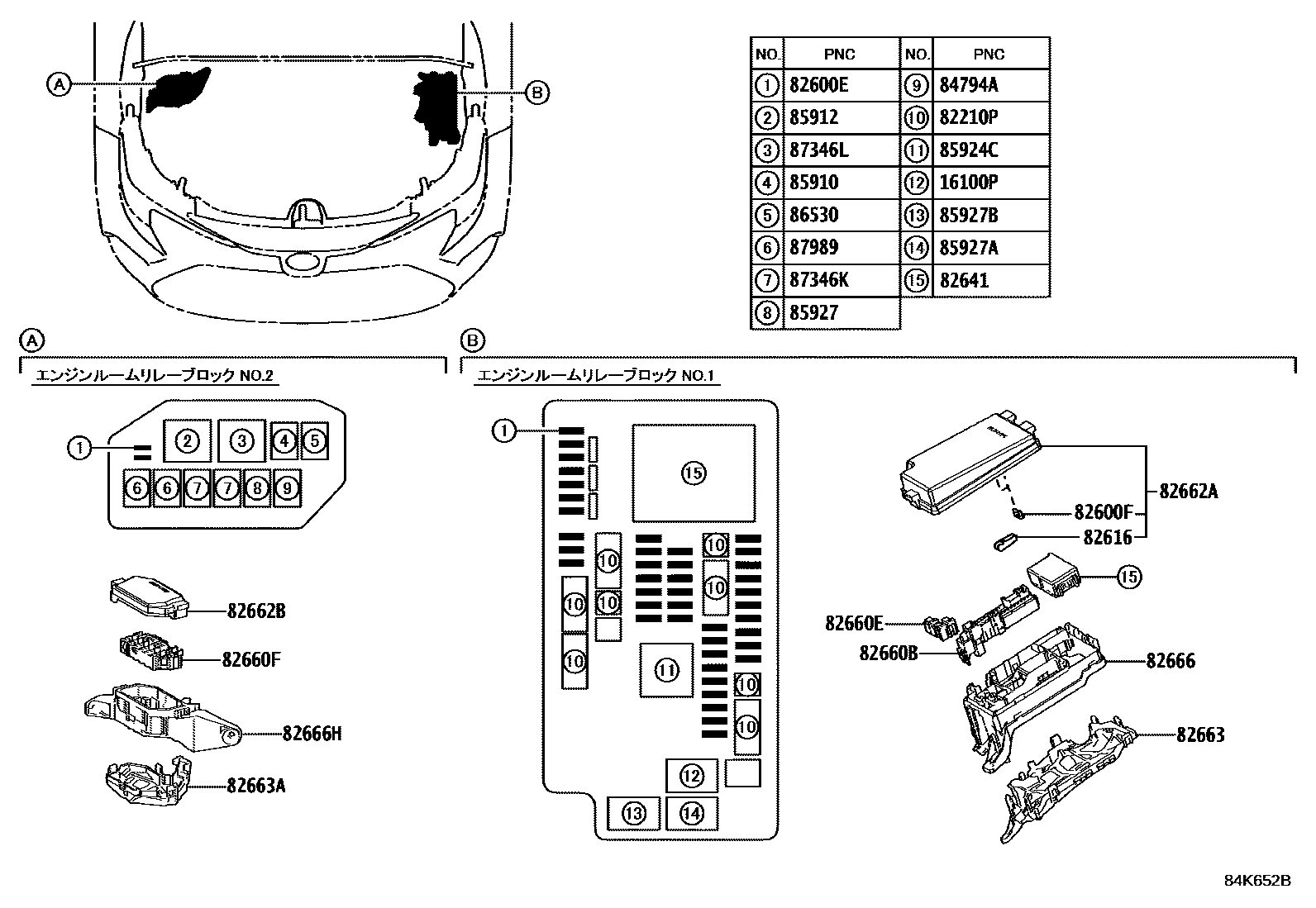 A

B

| NO. | PNC | NO. | PNC |
|---|---|---|---|
| ① | 82600E | ⑨ | 84794A |
| ② | 85912 | ⑩ | 82210P |
| ③ | 87346L | ⑪ | 85924C |
| ④ | 85910 | ⑫ | 16100P |
| ⑤ | 86530 | ⑬ | 85927B |
| ⑥ | 87989 | ⑭ | 85927A |
| ⑦ | 87346K | ⑮ | 82641 |
| ⑧ | 85927 | | |

A

エンジンルームリレーブロック NO.2

1 2 3 4 5 6 6 7 7 8 9

82662B

82660F

82666H

82663A

B

エンジンルームリレーブロック NO.1

1 15 10 10 10 10 10 10 11 10 10 12 13 14

82662A

82600F

82616

15

82660E

82660B

82666

82663

84K652B