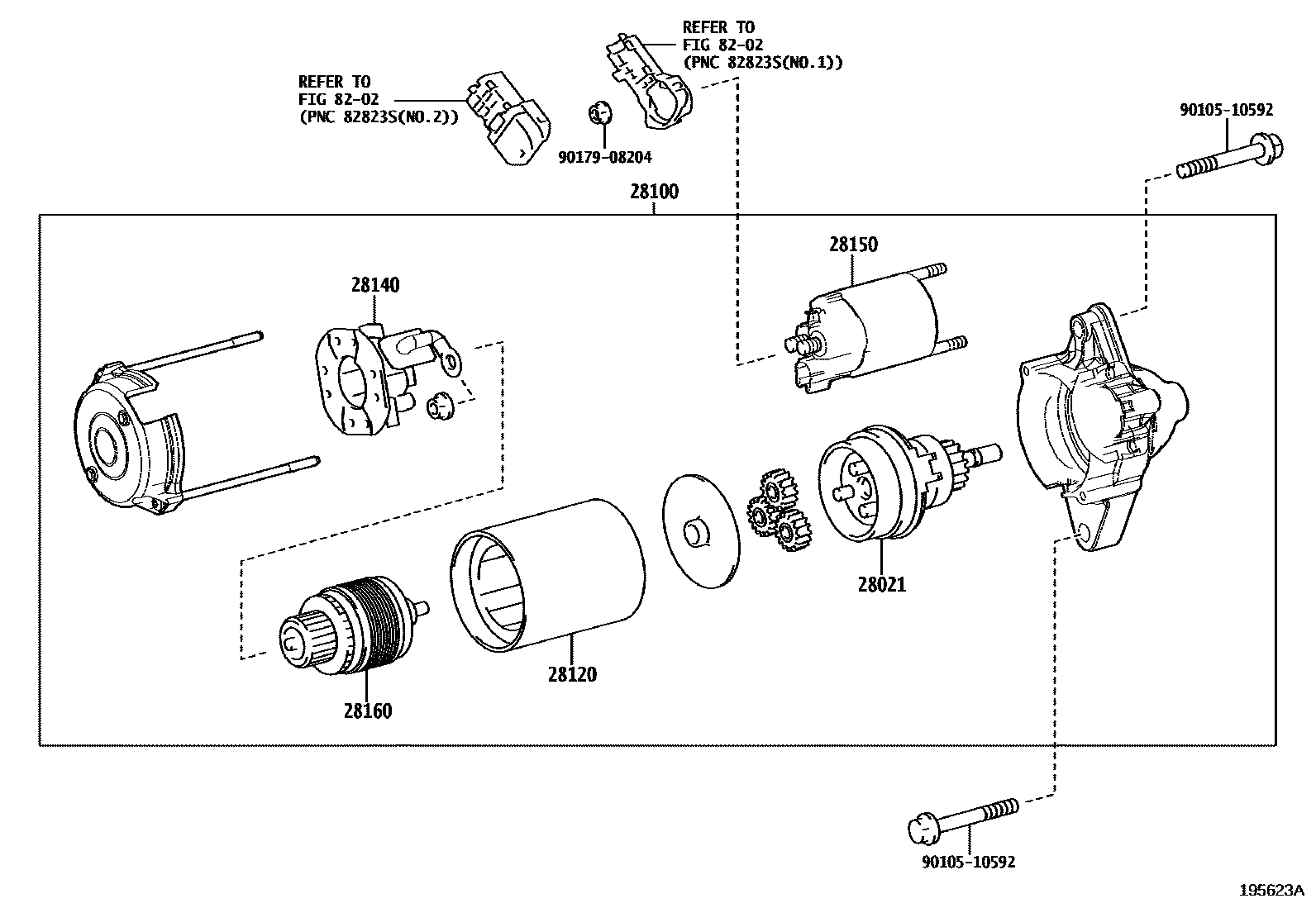 REFER TO
FIG 82-02
(PNC 82823S(NO.1))

REFER TO
FIG 82-02
(PNC 82823S(NO.2))

90179-08204

90105-10592

28100

28150

28140

28021

28120

28160

90105-10592

195623A