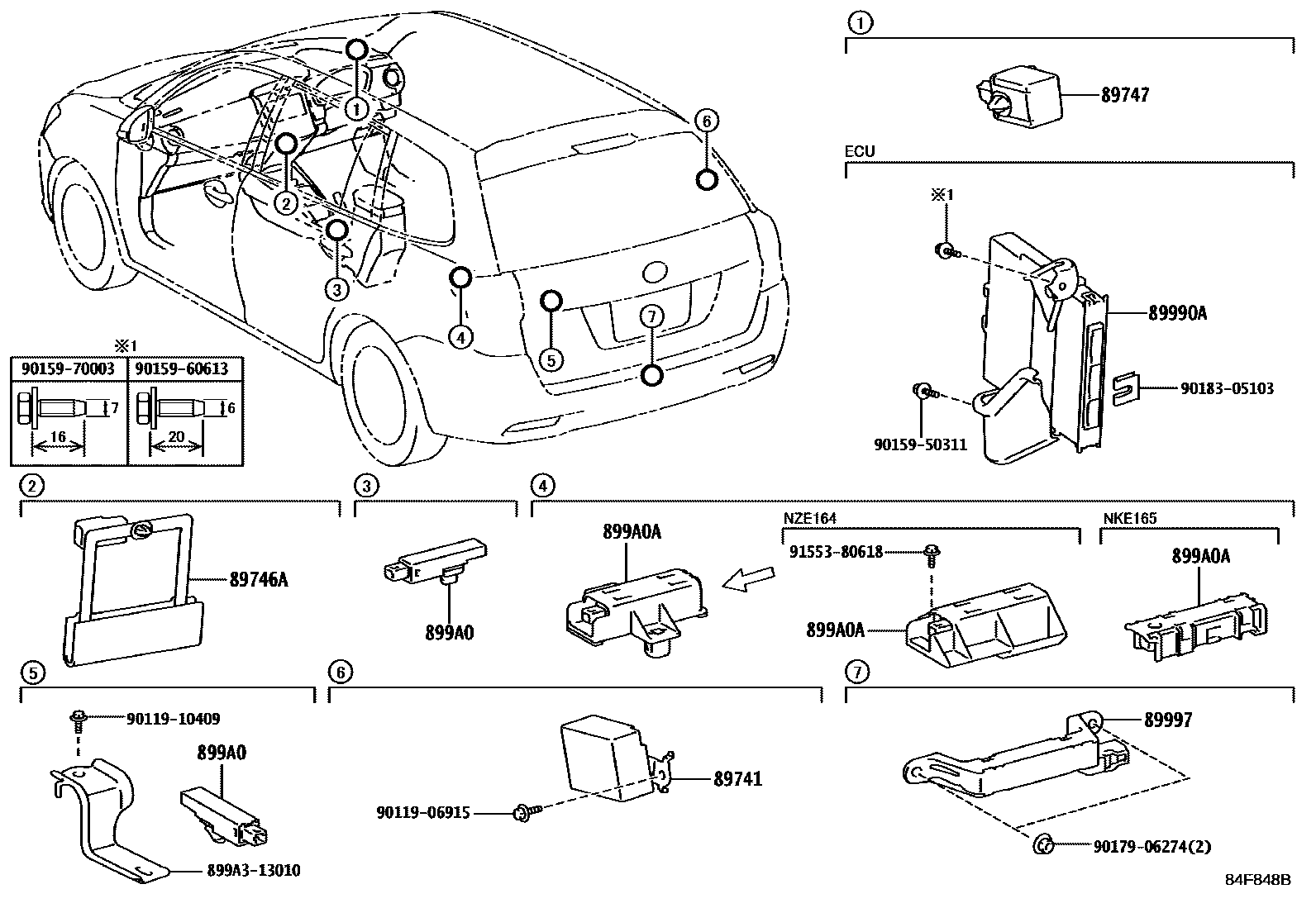 1
2
3
4
5
6
7

※1
| 90159-70003 | 90159-60613 |
|---|---|
| 7 16 | 6 20 |

1
89747

ECU
※1
89990A
90183-05103
90159-50311

2
89746A

3
899A0

4
899A0A
NZE164
91553-80618
899A0A
NKE165
899A0A

5
90119-10409
899A0
899A3-13010

6
89741
90119-06915

7
89997
90179-06274(2)

84F848B