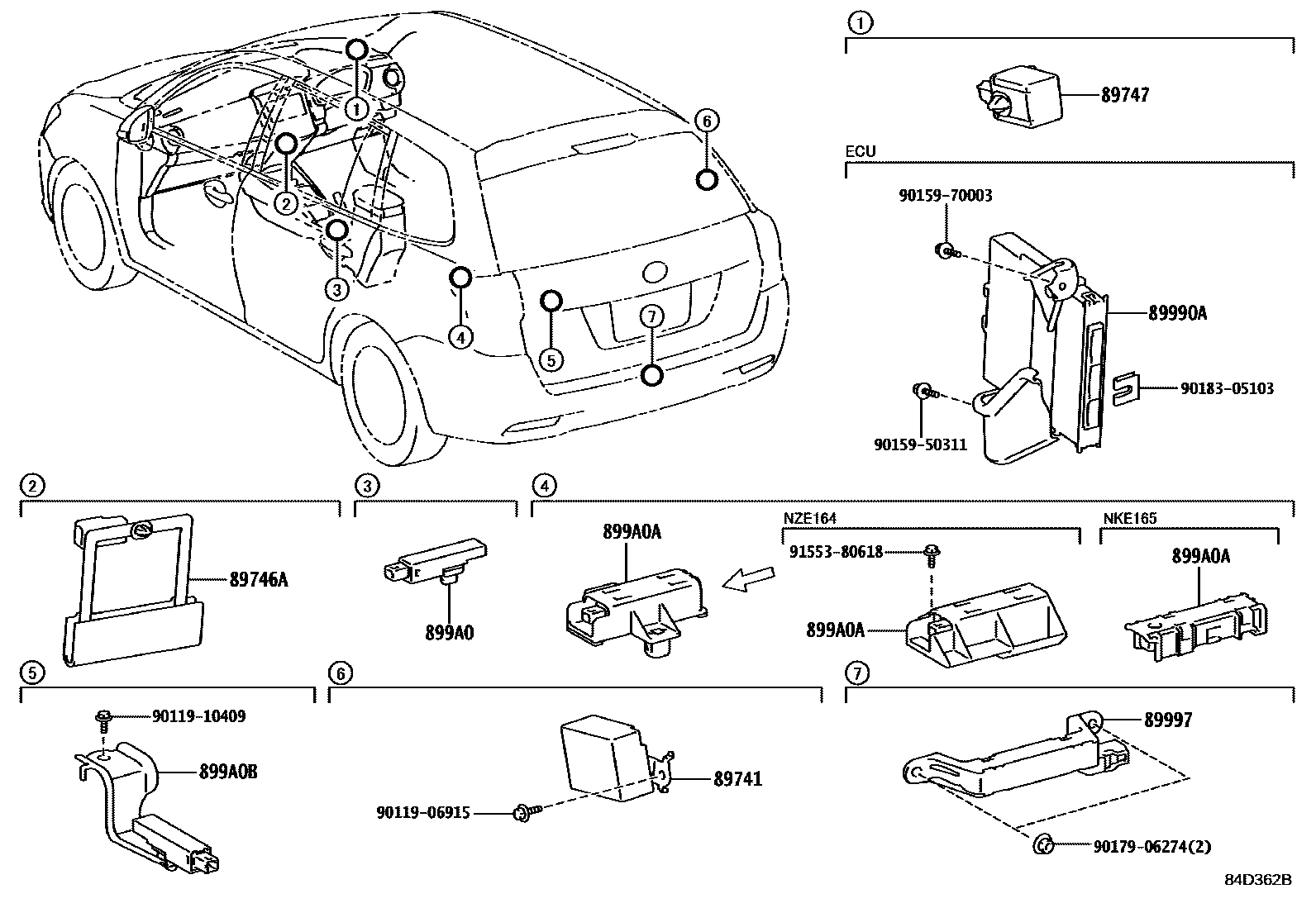 1
2
3
4
5
6
7

1
89747

ECU
90159-70003
89990A
90183-05103
90159-50311

2
89746A

3
899A0

4
899A0A
NZE164
91553-80618
899A0A
NKE165
899A0A

5
90119-10409
899A0B

6
89741
90119-06915

7
89997
90179-06274(2)

84D362B