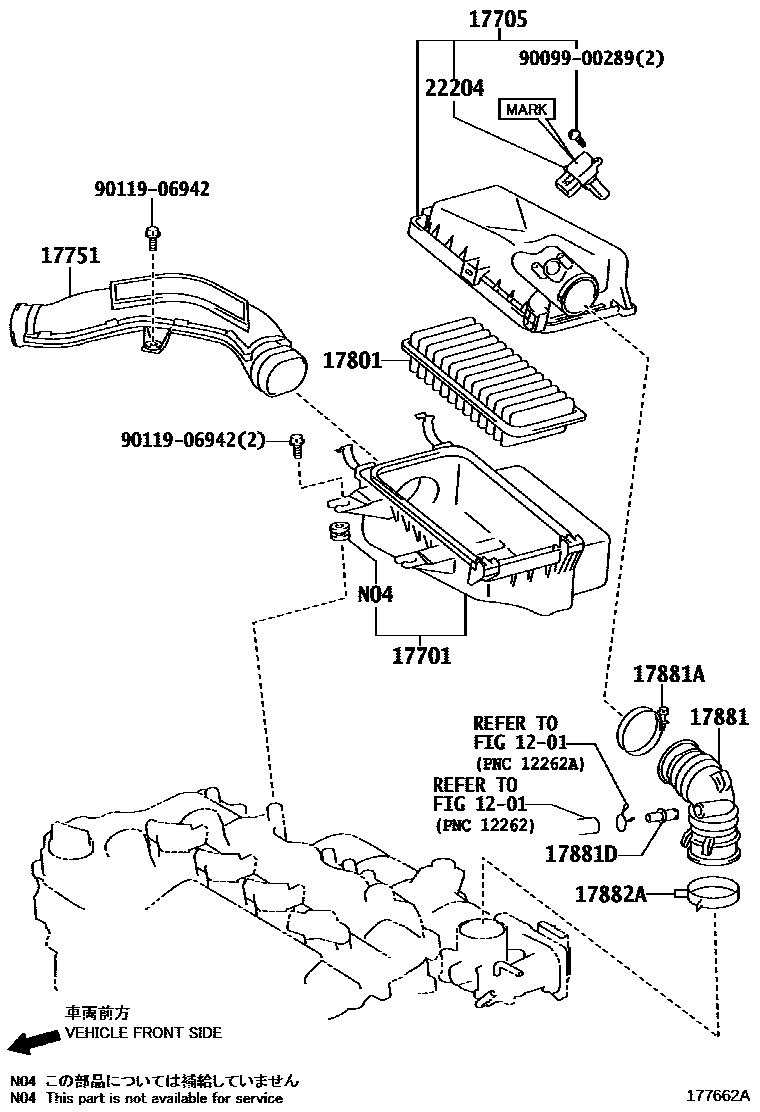 17705

90099-00289(2)

22204

MARK

90119-06942

17751

17801

90119-06942(2)

N04

17701

17881A

17881

REFER TO
FIG 12-01
(PNC 12262A)

REFER TO
FIG 12-01
(PNC 12262)

17881D

17882A

車両前方
VEHICLE FRONT SIDE

N04 この部品については補給していません
N04 This part is not available for service

177662A