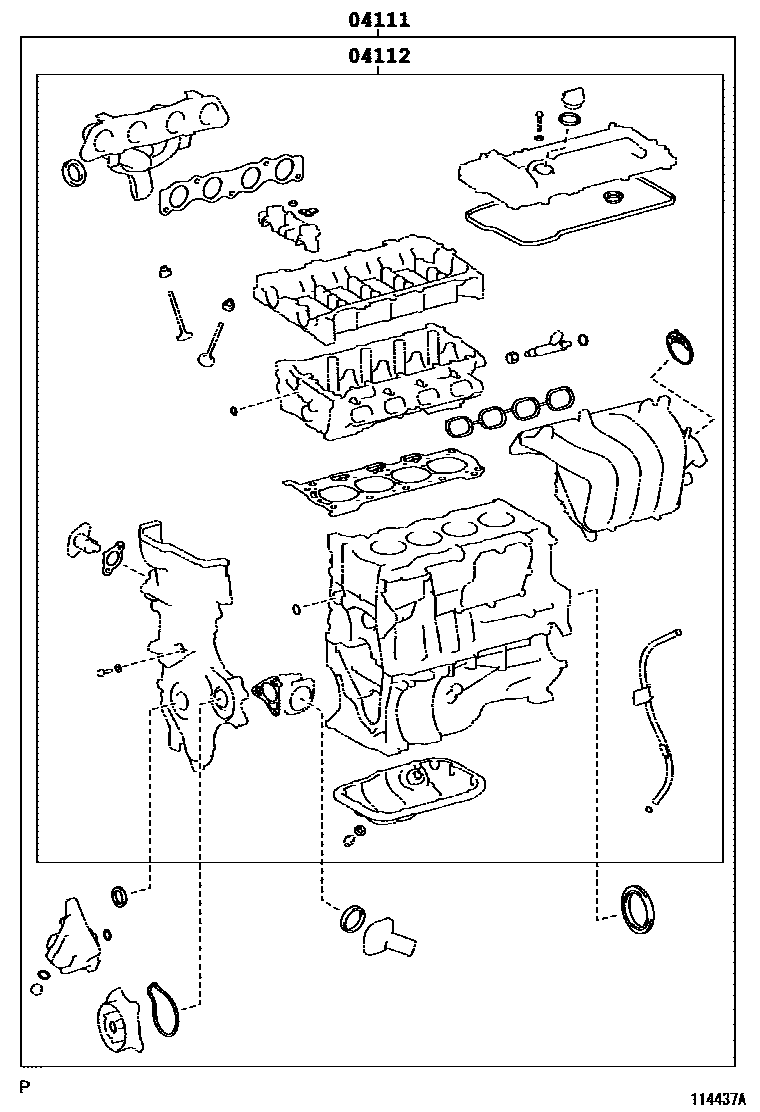 04111

04112

P

114437A