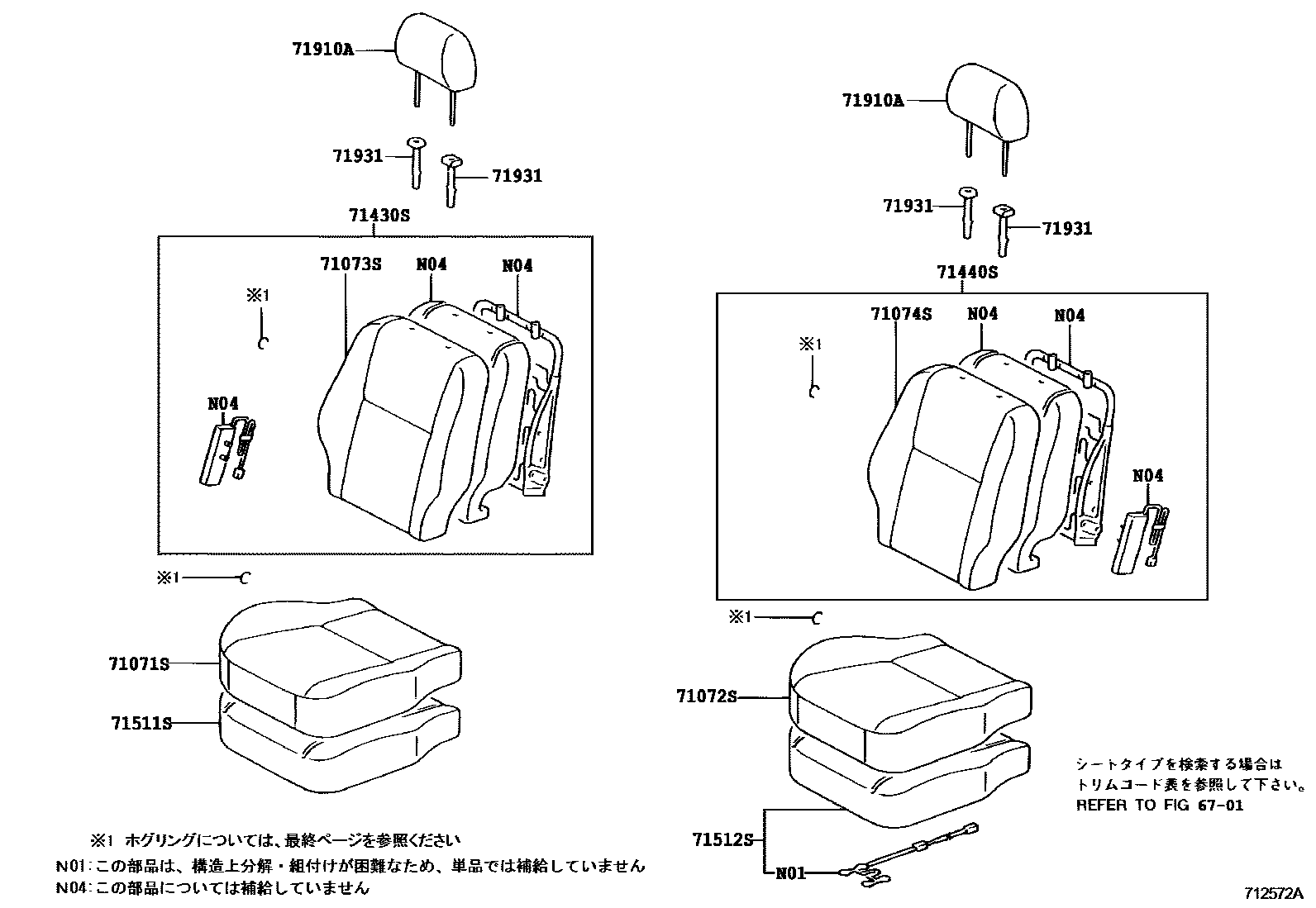 71910A

71931
71931

71430S

71073S
N04
N04

※1

N04

※1

71071S

71511S

71910A

71931
71931

71440S

71074S
N04
N04

※1

N04

※1

71072S

71512S
N01

シートタイプを検索する場合は
トリムコード表を参照して下さい。
REFER TO FIG 67-01

※1 ホグリングについては、最終ページを参照ください
N01:この部品は、構造上分解・組付けが困難なため、単品では補給していません
N04:この部品については補給していません

712572A