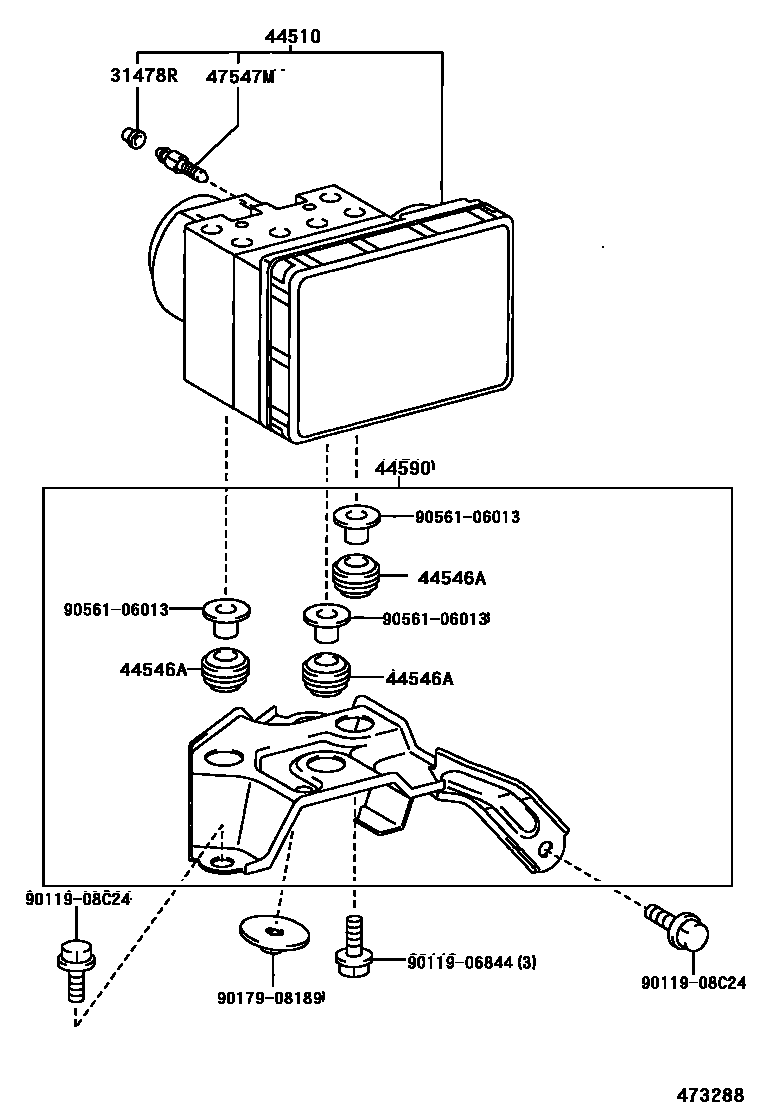 44510
31478R
47547M
44590
90561-06013
44546A
90561-06013
90561-06013
44546A
44546A
90119-08C24
90179-08189
90119-06844 (3)
90119-08C24
473288