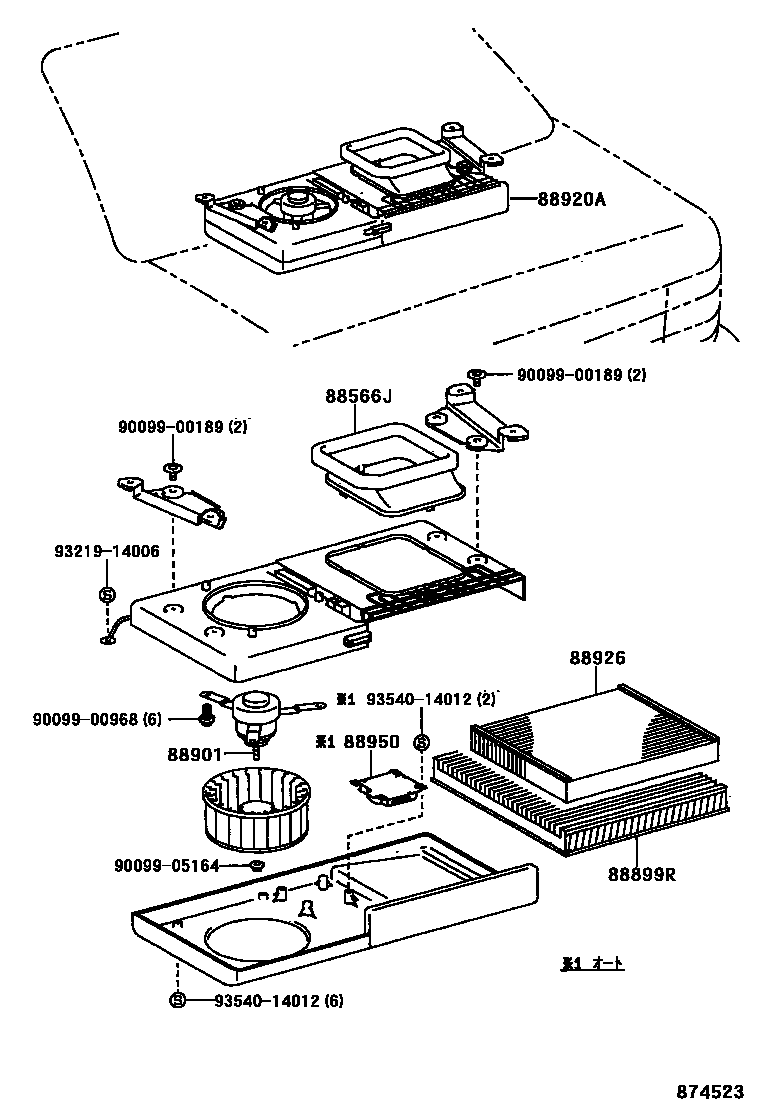 88920A

90099-00189 (2)

88566J

90099-00189 (2)

93219-14006

88926

※1 93540-14012 (2)

90099-00968 (6)

88901

※1 88950

90099-05164

88899R

※1 オート

93540-14012 (6)

874523