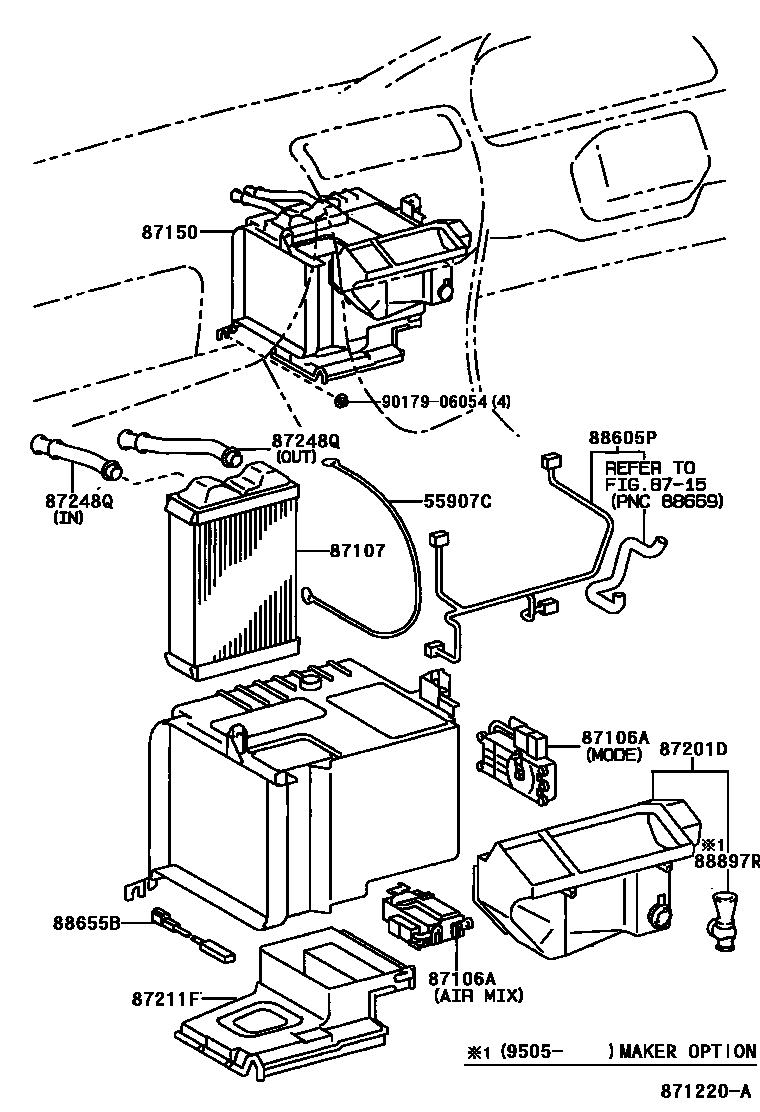 87150

90179-06054 (4)

87248Q
(OUT)

87248Q
(IN)

88605P

REFER TO
FIG.87-15
(PNC 88669)

55907C

87107

87106A
(MODE)

87201D

※1
88897R

88655B

87106A
(AIR MIX)

87211F

※1 (9505-    )MAKER OPTION

871220-A