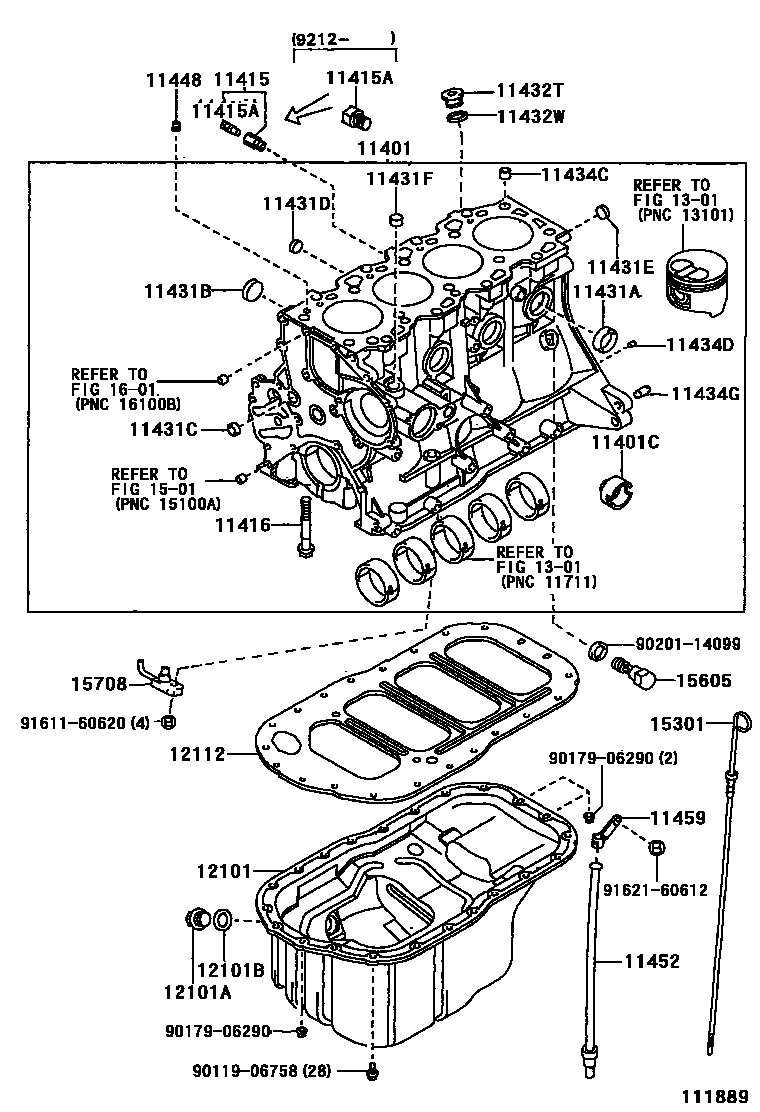 (9212- )
11448 11415 11415A
11415A
11432T
11432W
11401
11431F
11434C
REFER TO FIG 13-01 (PNC 13101)
11431D
11431E
11431B
11431A
11434D
REFER TO FIG 16-01 (PNC 16100B)
11434G
11431C
11401C
REFER TO FIG 15-01 (PNC 15100A)
11416
REFER TO FIG 13-01 (PNC 11711)
90201-14099
15708
15605
91611-60620 (4)
15301
12112
90179-06290 (2)
11459
12101
91621-60612
12101B
12101A
11452
90179-06290
90119-06758 (28)
111889