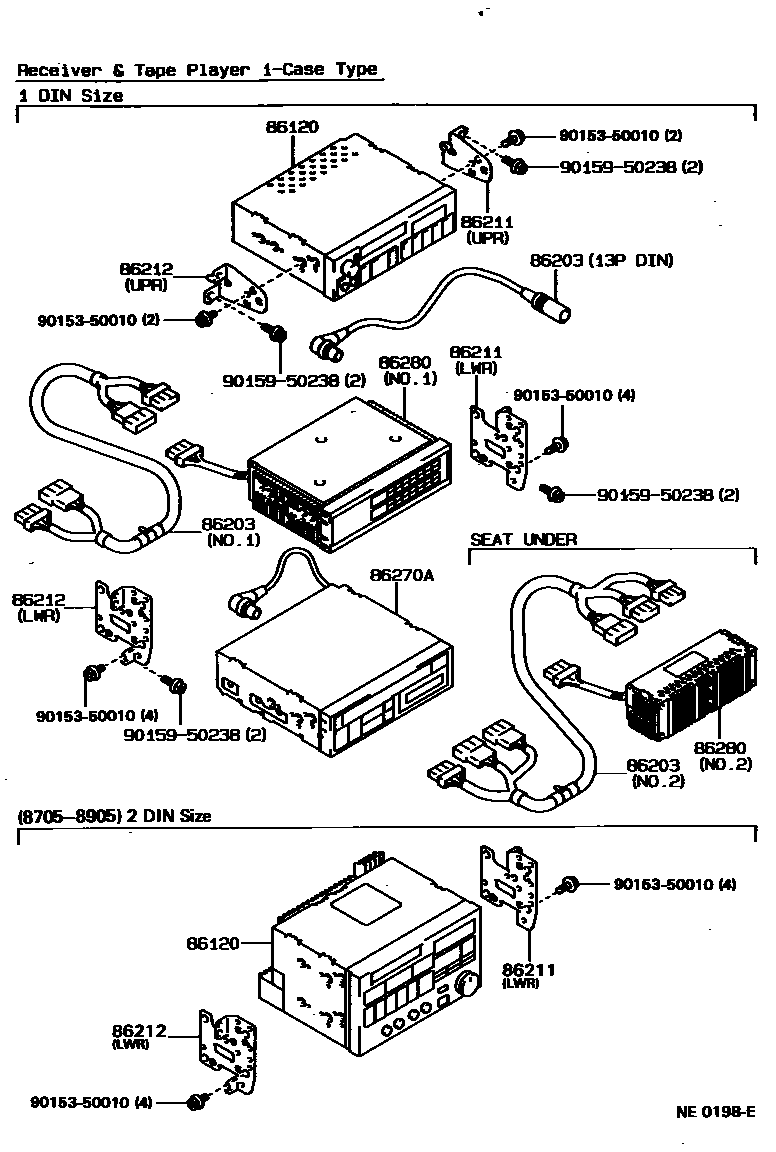 Receiver & Tape Player 1-Case Type
1 DIN Size

86120
90153-50010 (2)
90159-50238 (2)
86211 (UPR)
86212 (UPR)
86203 (13P DIN)
90153-50010 (2)
90159-50238 (2)
86280 (NO. 1)
86211 (LWR)
90153-50010 (4)
90159-50238 (2)
86203 (NO. 1)
SEAT UNDER
86212 (LWR)
86270A
90153-50010 (4)
90159-50238 (2)
86280 (NO. 2)
86203 (NO. 2)

(8705-8905) 2 DIN Size

90153-50010 (4)
86120
86211 (LWR)
86212 (LWR)
90153-50010 (4)
NE 0198-E