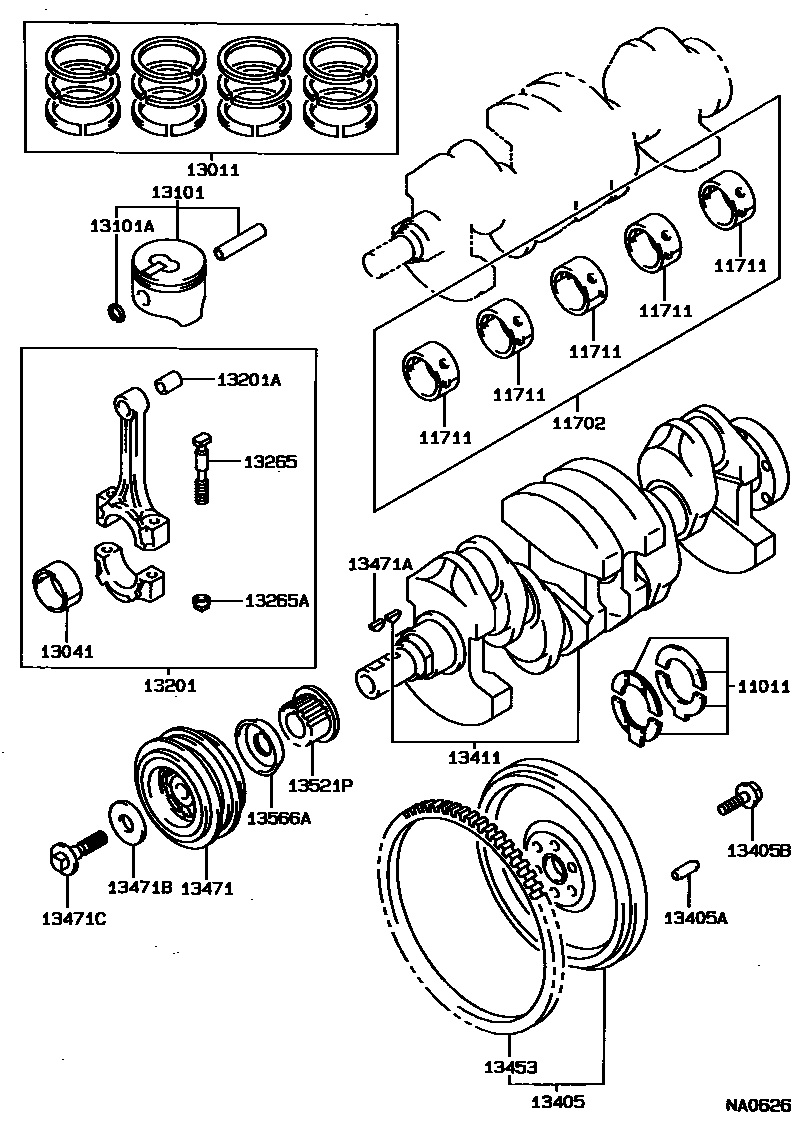 13011
13101
13101A
11711
11711
11711
11711
11711
11702
13201A
13265
13265A
13041
13201
13471A
11011
13411
13521P
13566A
13471B
13471
13471C
13405B
13405A
13453
13405
NA0626