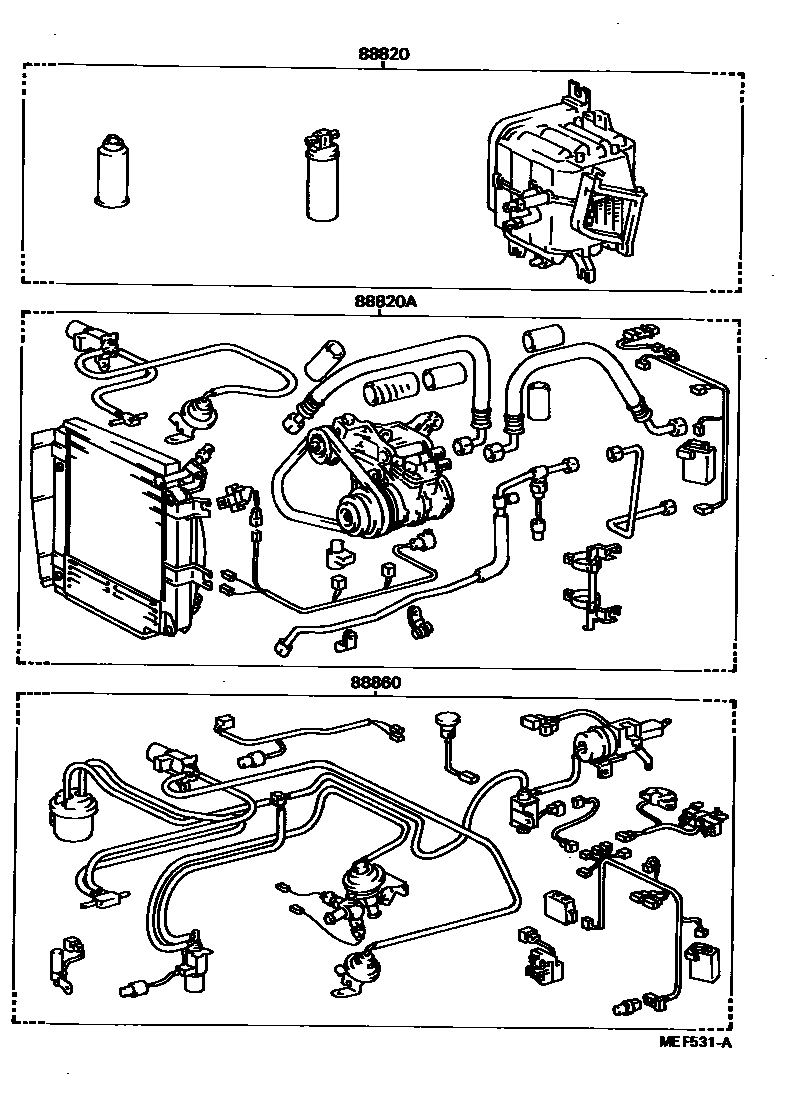 88820

88820A

88860

MEF531-A