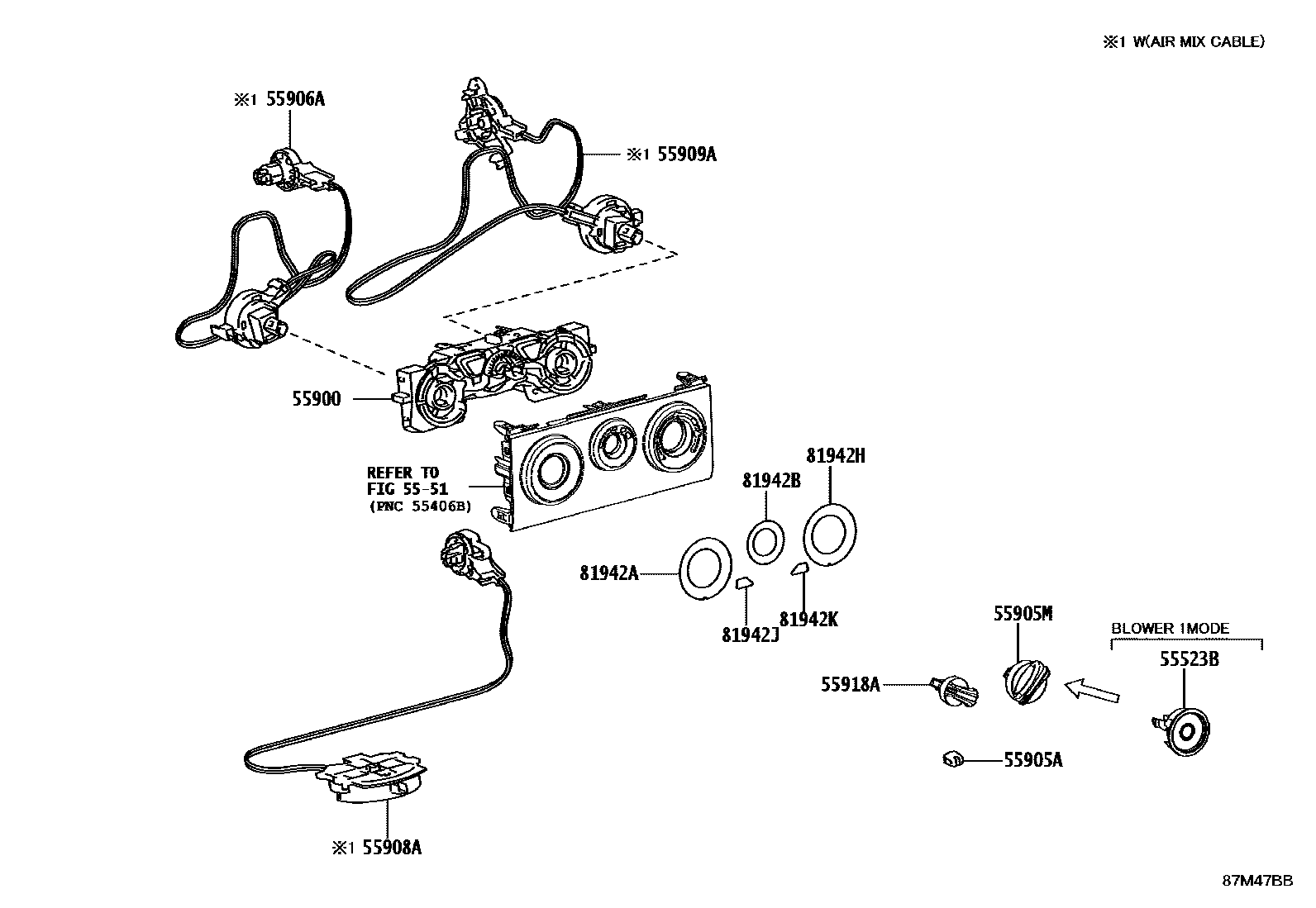 ※1 W(AIR MIX CABLE)

※1 55906A

※1 55909A

55900

REFER TO
FIG 55-51
(PNC 55406B)

81942H

81942B

81942A

81942J

81942K

55905M

BLOWER 1MODE

55523B

55918A

55905A

※1 55908A

87M47BB