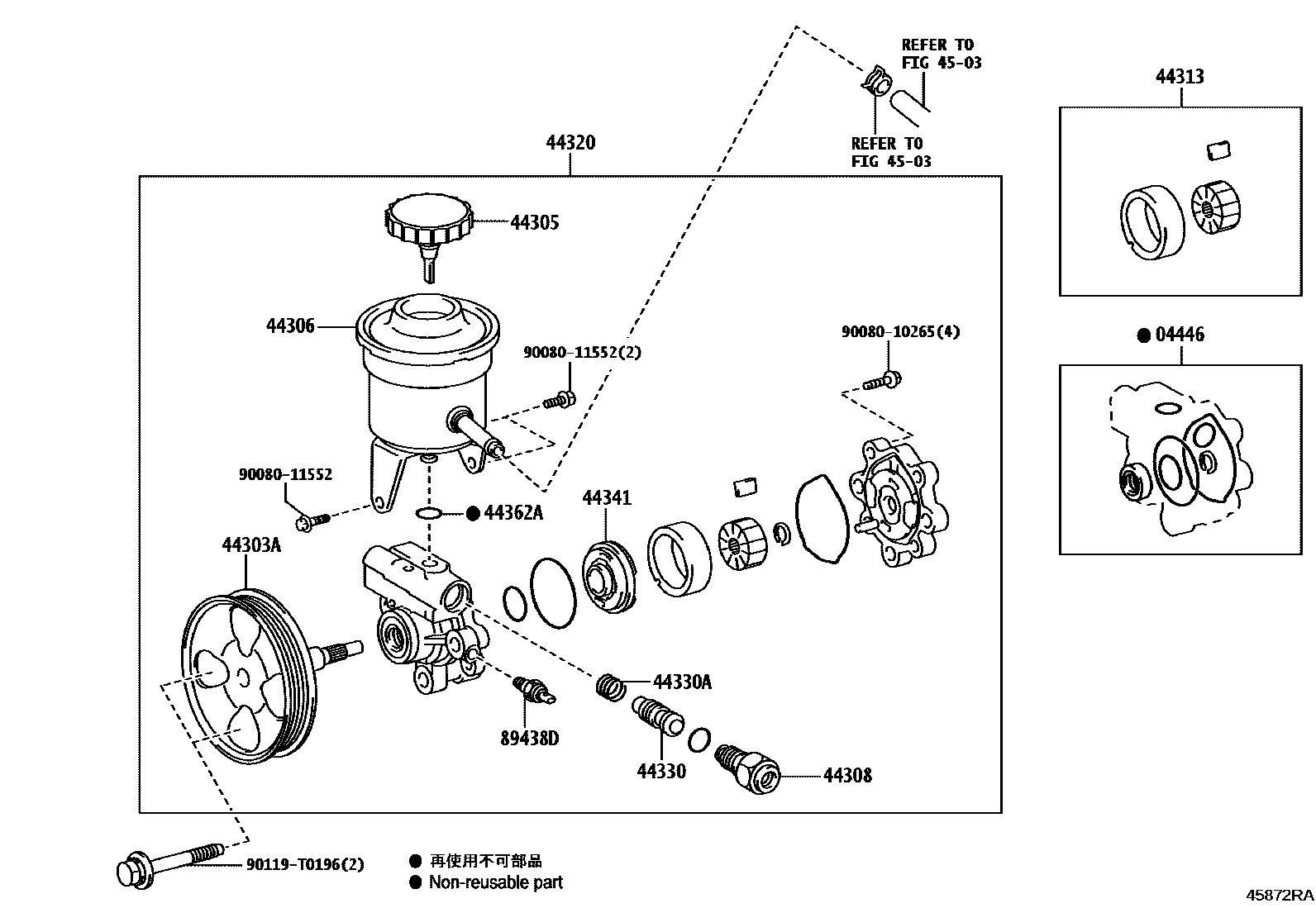 REFER TO
FIG 45-03

REFER TO
FIG 45-03

44313

44320

44305

44306

90080-11552(2)

90080-10265(4)

● 04446

90080-11552

● 44362A

44341

44303A

44330A

89438D

44330

44308

90119-T0196(2)

● 再使用不可部品
● Non-reusable part

45872RA