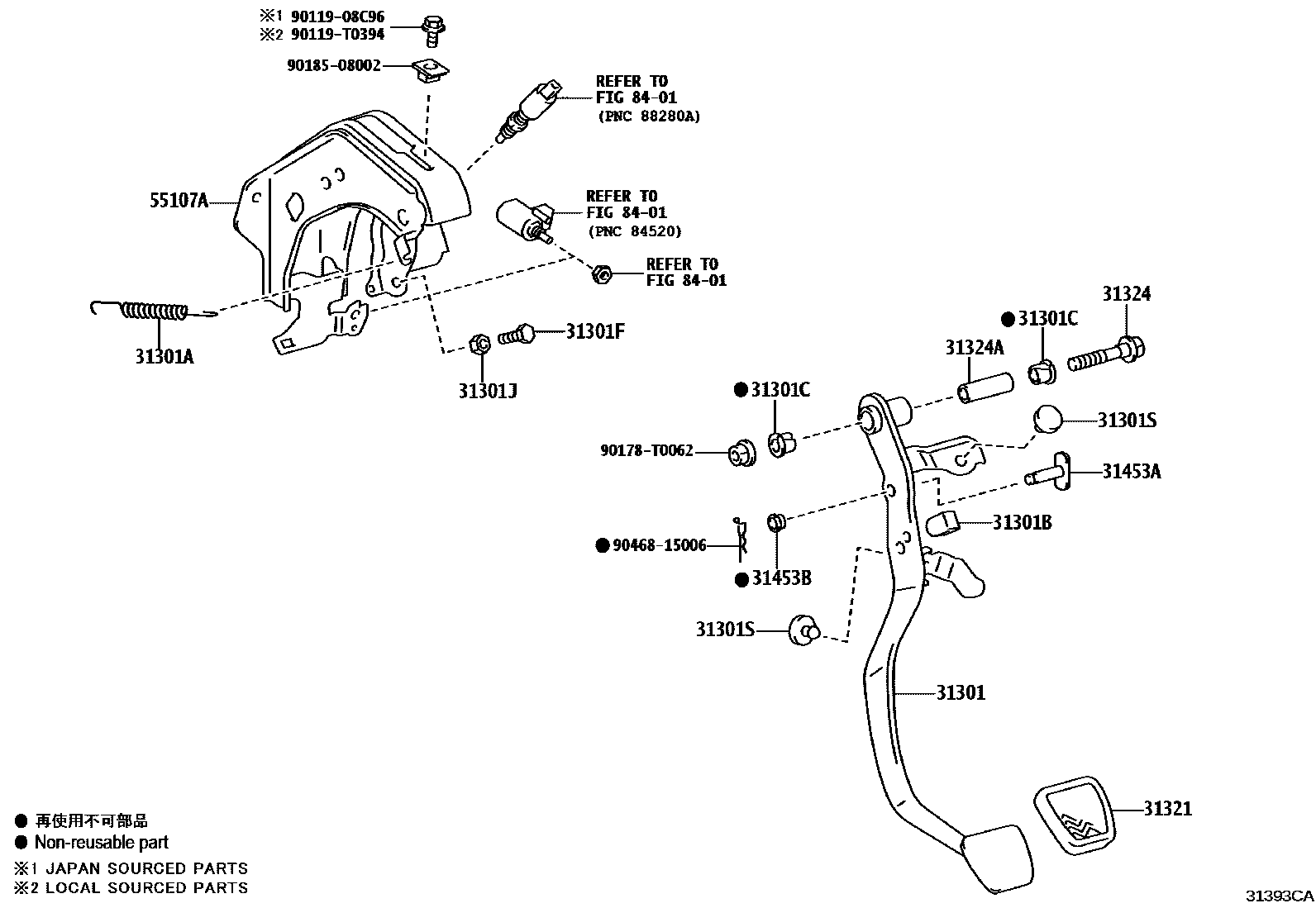 ※1 90119-08C96
※2 90119-T0394

90185-08002

REFER TO
FIG 84-01
(PNC 88280A)

55107A

REFER TO
FIG 84-01
(PNC 84520)

REFER TO
FIG 84-01

31301A

31301F

31301J

31324

● 31301C

31324A

● 31301C

31301S

90178-T0062

31453A

31301B

● 90468-15006

● 31453B

31301S

31301

31321

● 再使用不可部品
● Non-reusable part
※1 JAPAN SOURCED PARTS
※2 LOCAL SOURCED PARTS

31393CA