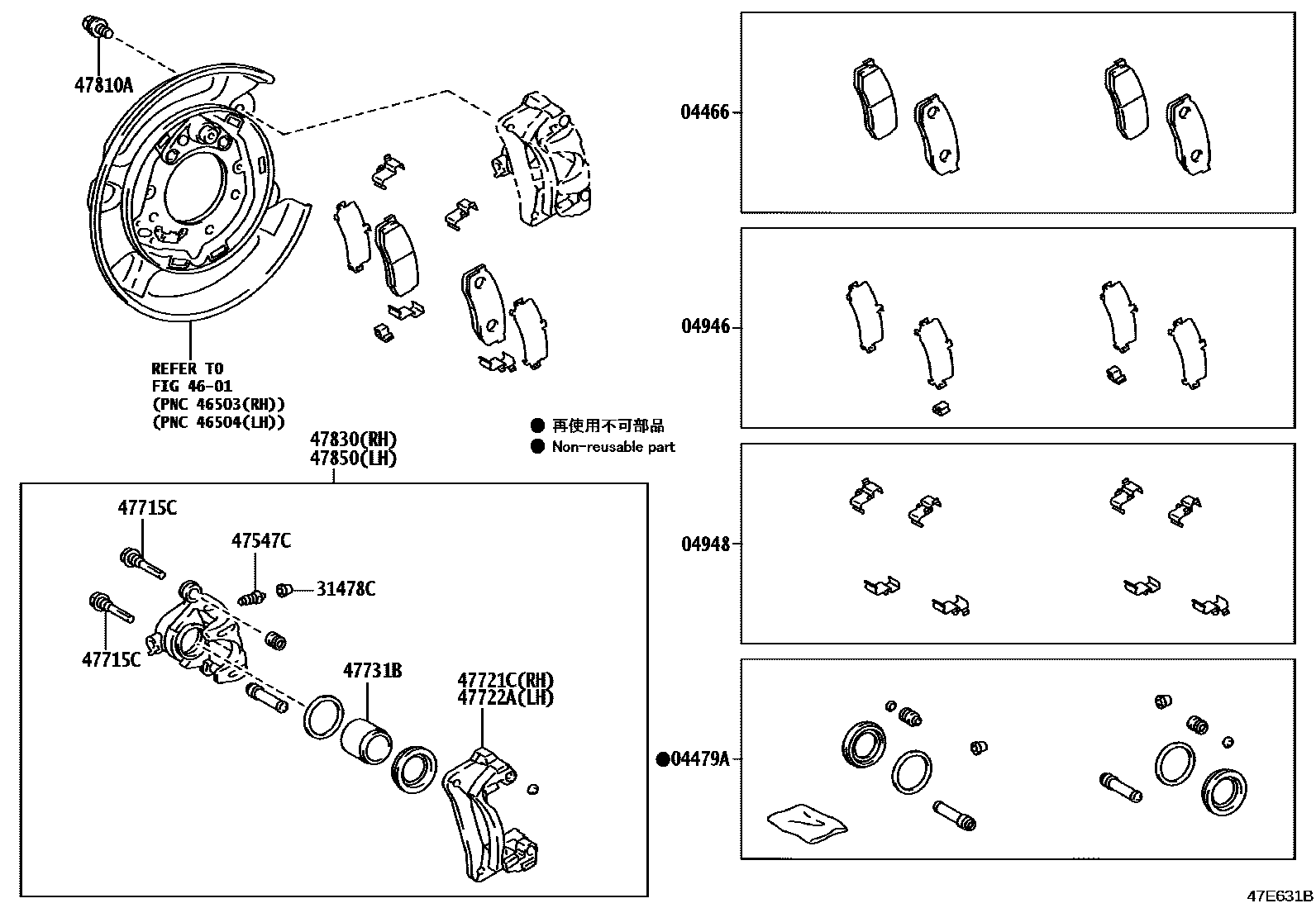 47810A

REFER TO
FIG 46-01
(PNC 46503(RH))
(PNC 46504(LH))

● 再使用不可部品
● Non-reusable part

47830(RH)
47850(LH)

47715C
47547C
31478C
47715C
47731B
47721C(RH)
47722A(LH)

04466
04946
04948
●04479A

47E631B