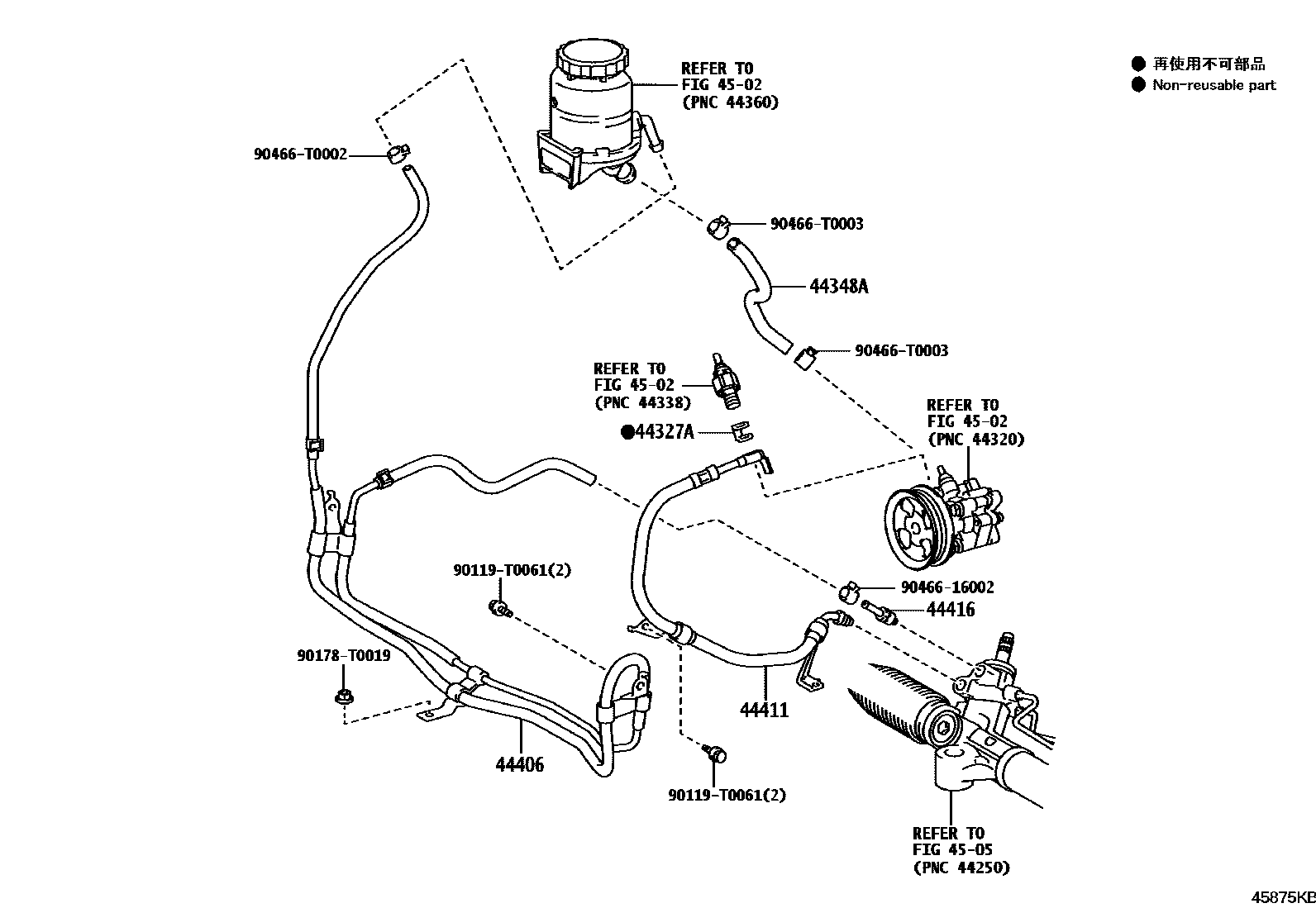 ● 再使用不可部品
● Non-reusable part

REFER TO
FIG 45-02
(PNC 44360)

90466-T0002

90466-T0003

44348A

90466-T0003

REFER TO
FIG 45-02
(PNC 44338)

●44327A

REFER TO
FIG 45-02
(PNC 44320)

90119-T0061(2)

90466-16002

44416

90178-T0019

44411

44406

90119-T0061(2)

REFER TO
FIG 45-05
(PNC 44250)

45875KB